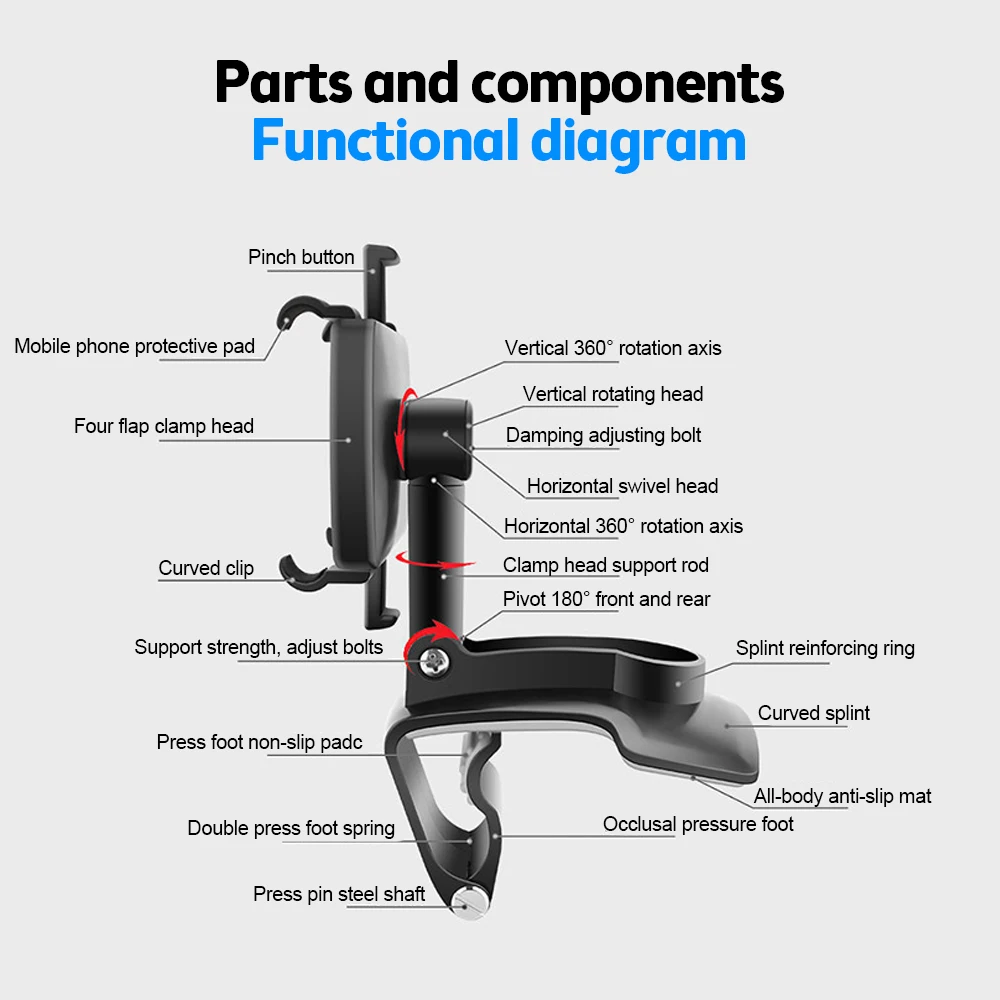 Parts and components
Functional diagram

Pinch button

Mobile phone protective pad

Four flap clamp head

Curved clip

Support strength, adjust bolts

Press foot non-slip padc

Double press foot spring

Press pin steel shaft

Vertical 360° rotation axis

Vertical rotating head

Damping adjusting bolt

Horizontal swivel head

Horizontal 360° rotation axis

Clamp head support rod

Pivot 180° front and rear

Splint reinforcing ring

Curved splint

All-body anti-slip mat

Occlusal pressure foot