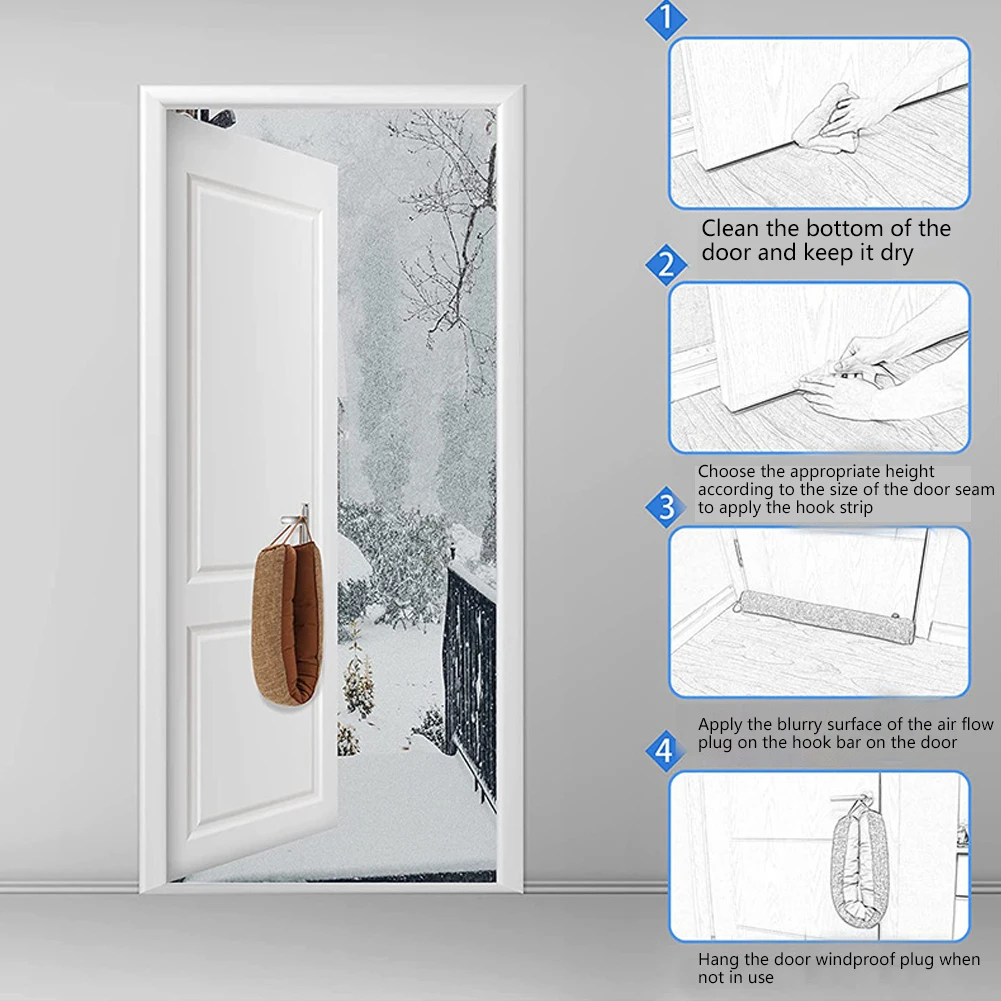 1

Clean the bottom of the door and keep it dry

2

Choose the appropriate height according to the size of the door seam to apply the hook strip

3

Apply the blurry surface of the air flow plug on the hook bar on the door

4

Hang the door windproof plug when not in use