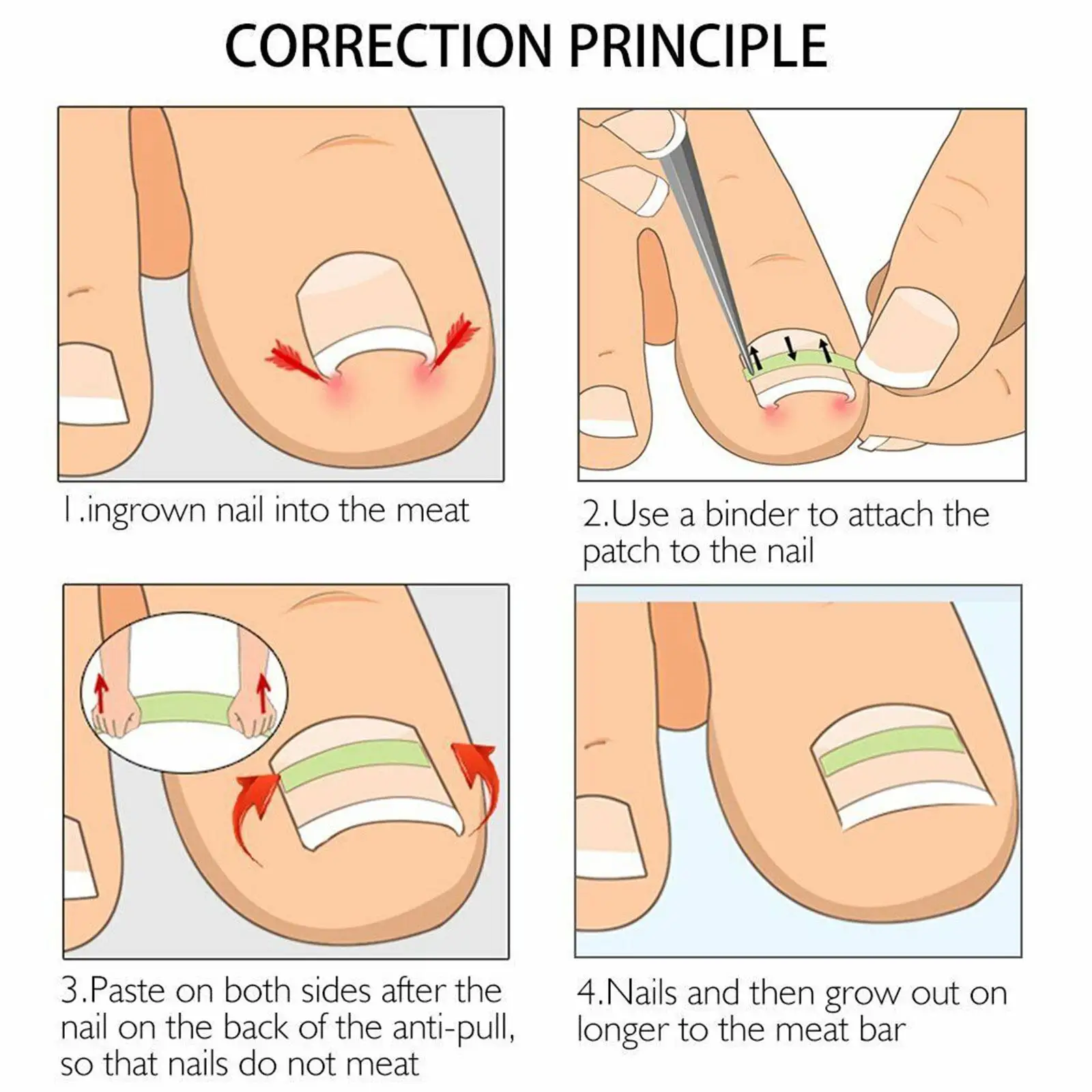 CORRECTION PRINCIPLE

1.ingrown nail into the meat

2.Use a binder to attach the patch to the nail

3.Paste on both sides after the nail on the back of the anti-pull, so that nails do not meat

4.Nails and then grow out on longer to the meat bar