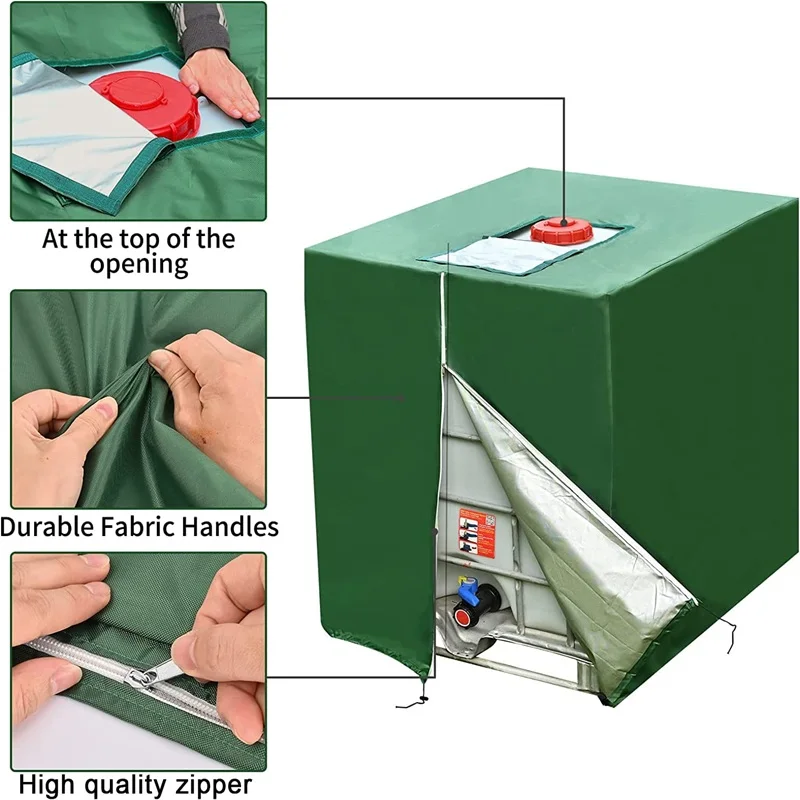 At the top of the opening

Durable Fabric Handles

High quality zipper