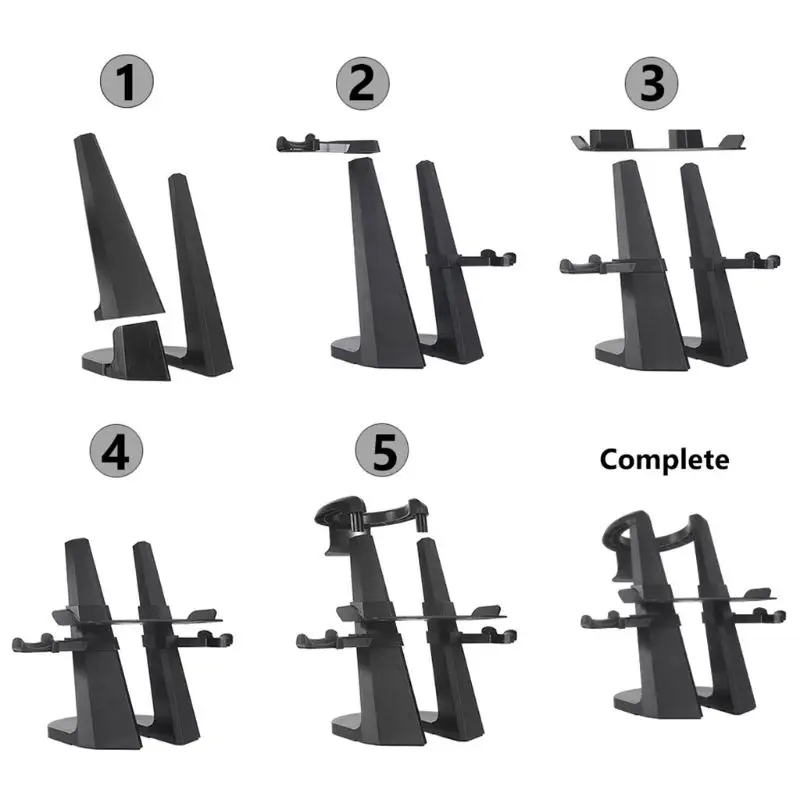 1

2

3

4

5

Complete