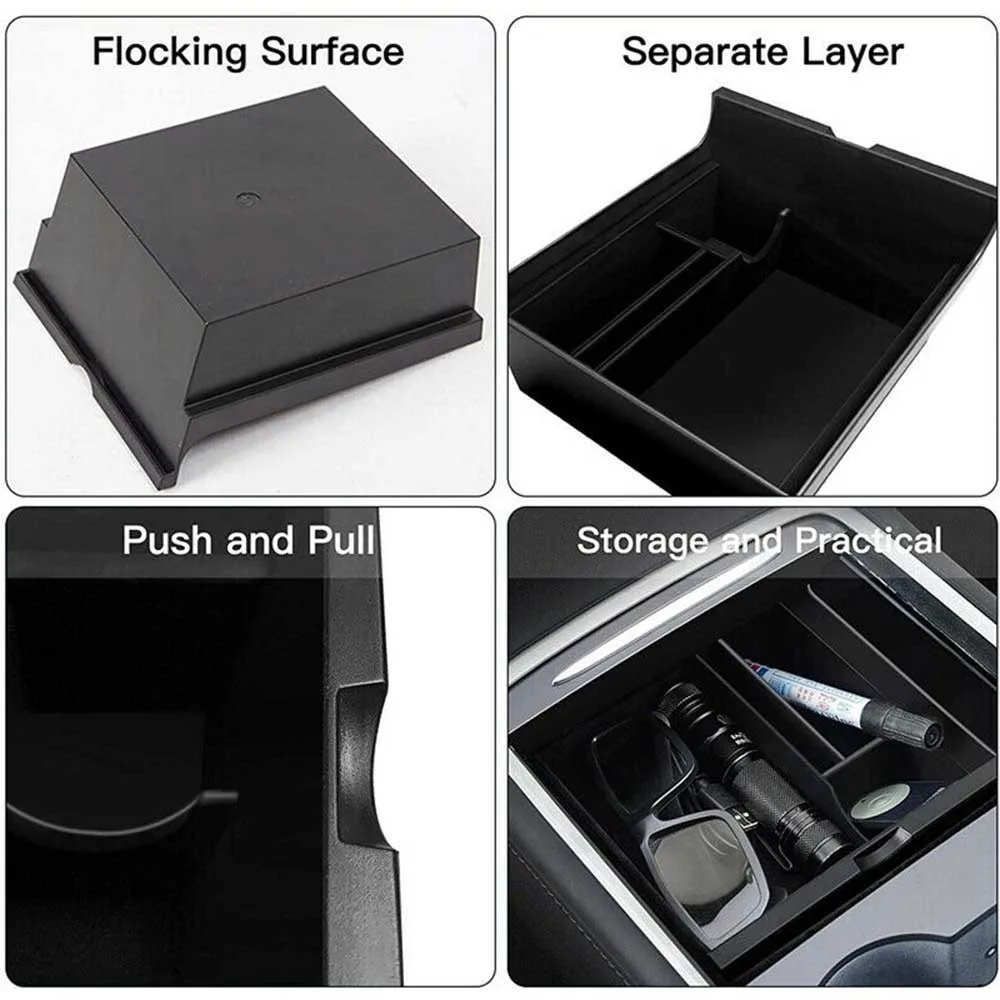 Flocking Surface

Separate Layer

Push and Pull

Storage and Practical