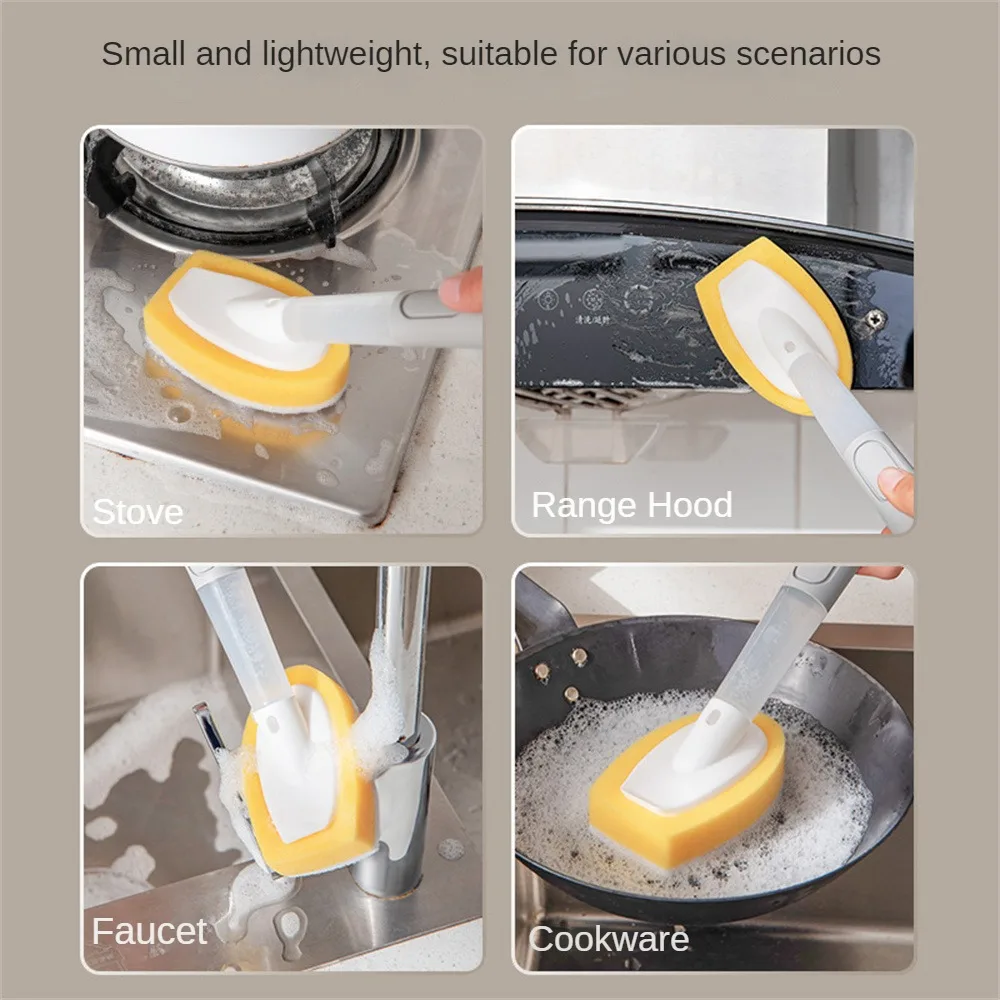 Small and lightweight, suitable for various scenarios

Stove

Range Hood

Faucet

Cookware