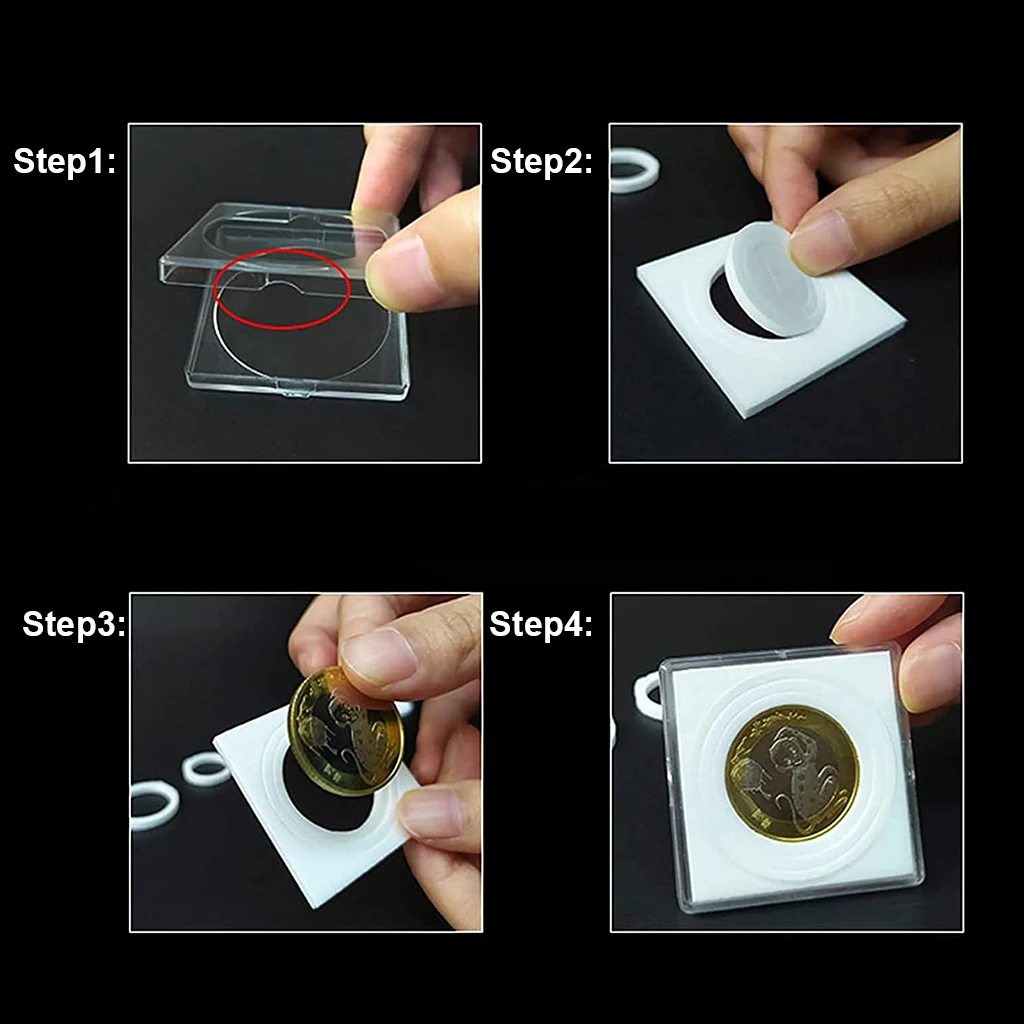 Step1:

Step2:

Step3:

Step4: