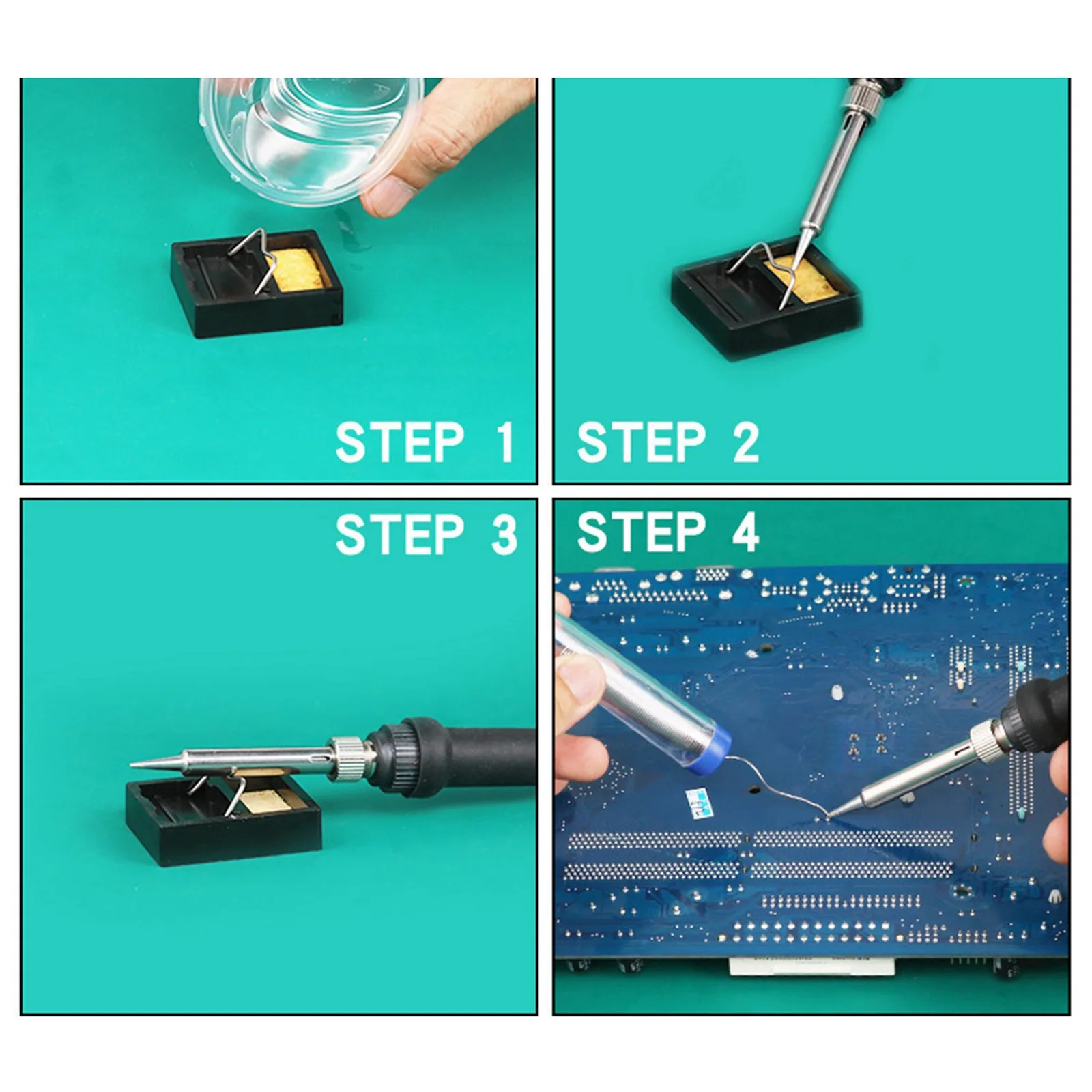 STEP 1

STEP 2

STEP 3

STEP 4