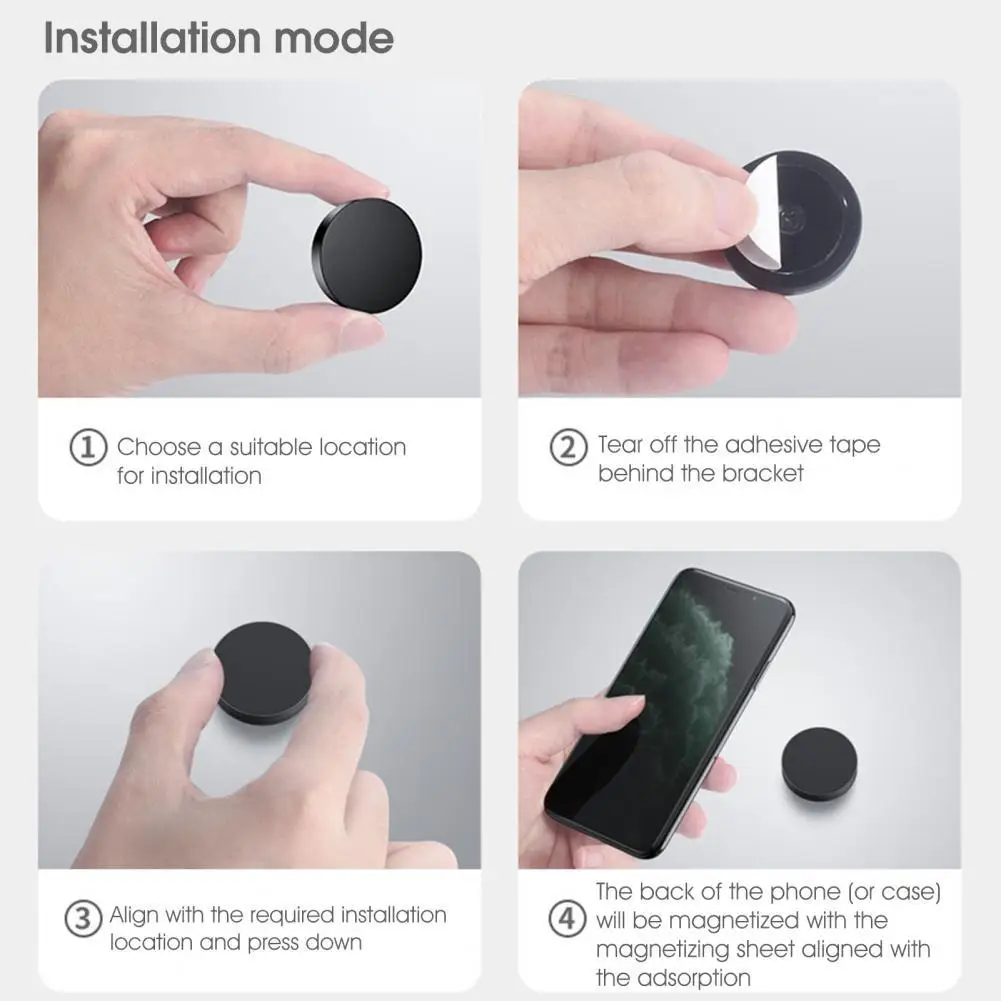 Installation mode

① Choose a suitable location for installation

② Tear off the adhesive tape behind the bracket

③ Align with the required installation location and press down

④ The back of the phone (or case) will be magnetized with the magnetizing sheet aligned with the adsorption