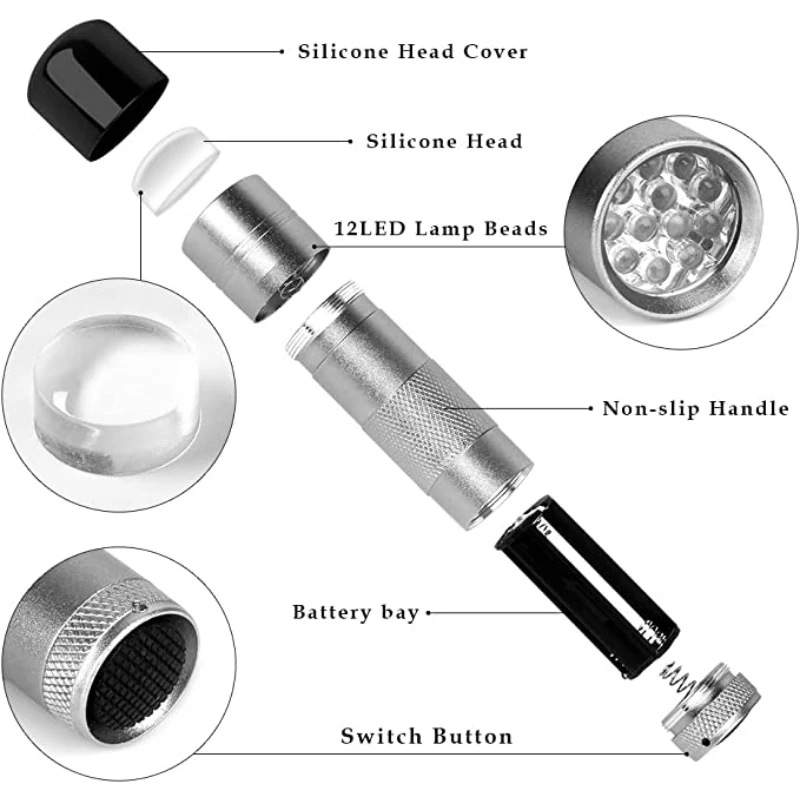 Silicone Head Cover

Silicone Head

12LED Lamp Beads

Non-slip Handle

Battery bay

Switch Button