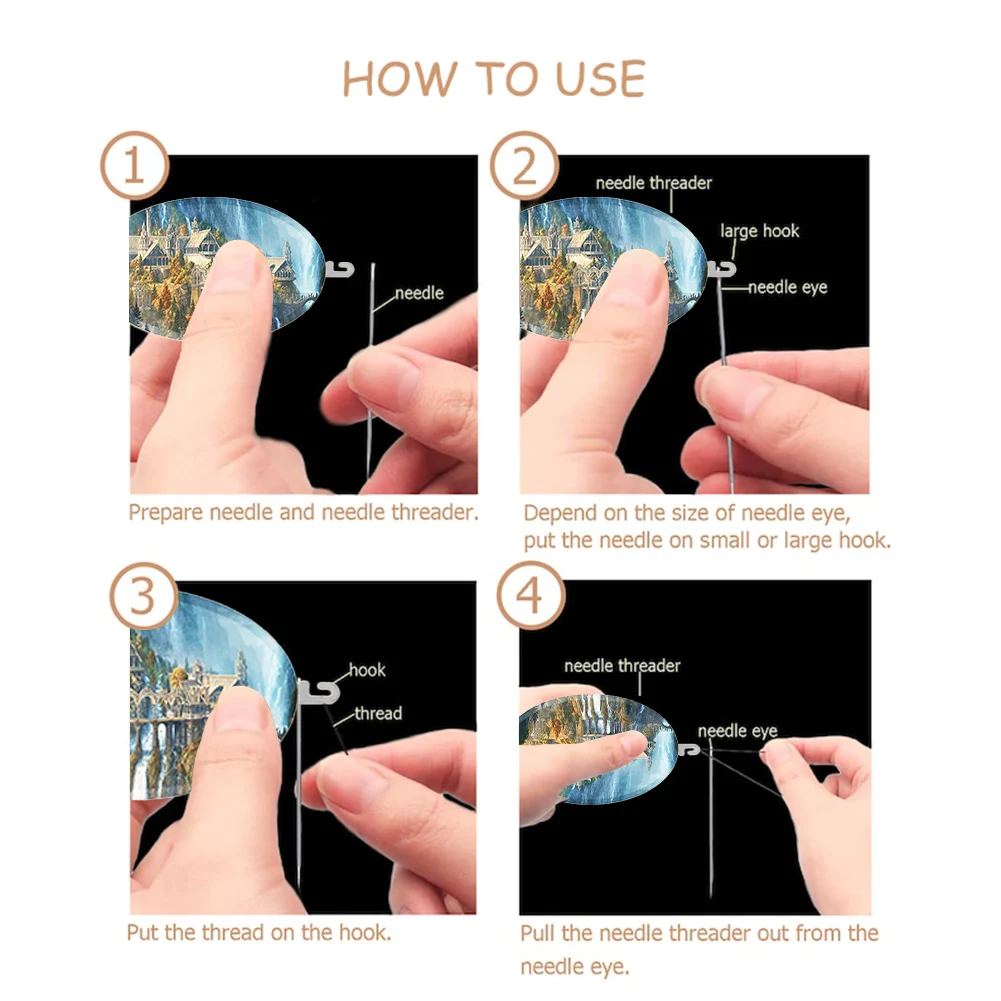 HOW TO USE

1

needle

Prepare needle and needle threader.

2

needle threader

large hook

needle eye

Depend on the size of needle eye, put the needle on small or large hook.

3

hook

thread

Put the thread on the hook.

4

needle threader

needle eye

Pull the needle threader out from the needle eye.