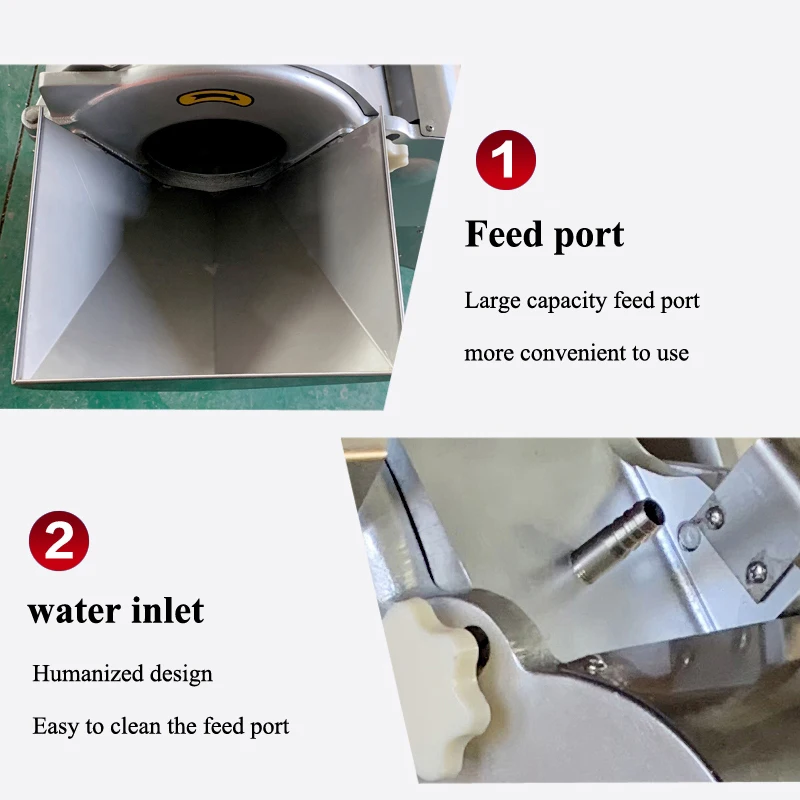 1

Feed port

Large capacity feed port

more convenient to use

2

water inlet

Humanized design

Easy to clean the feed port