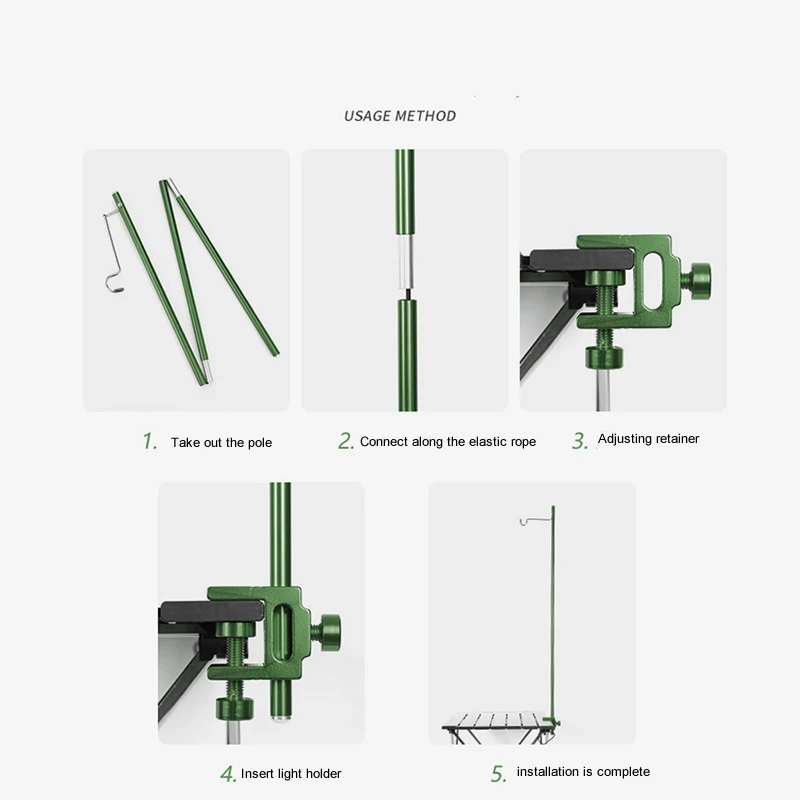 USAGE METHOD

1. Take out the pole

2. Connect along the elastic rope

3. Adjusting retainer

4. Insert light holder

5. installation is complete