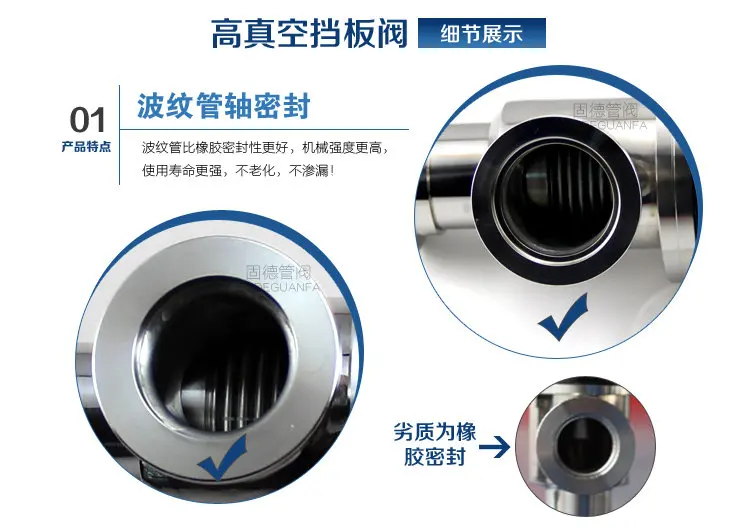 高真空挡板阀 细节展示

01
产品特点

波纹管轴密封

波纹管比橡胶密封性更好，机械强度更高，使用寿命更强，不老化，不渗漏！

固德管阀
GUDEGUANFA

固德管阀
GUDEGUANFA

劣质为橡胶密封