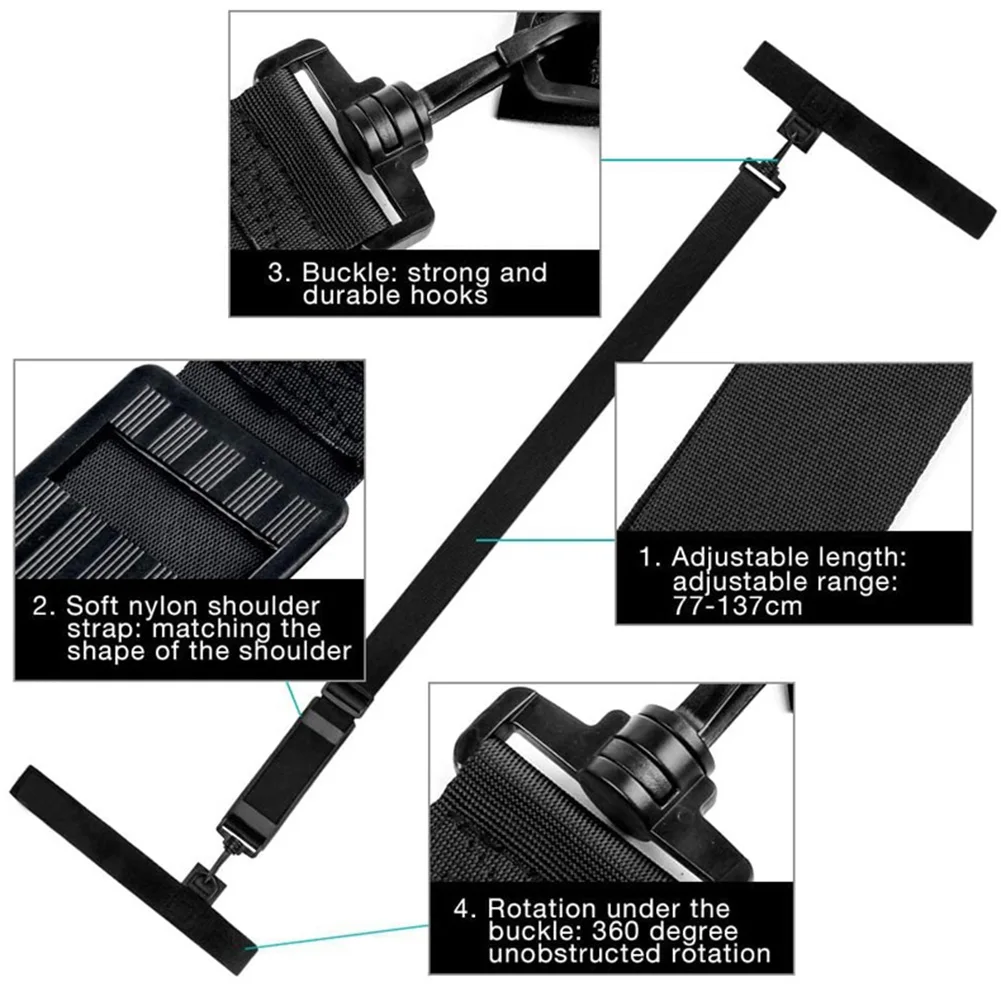 3. Buckle: strong and durable hooks

2. Soft nylon shoulder strap: matching the shape of the shoulder

1. Adjustable length: adjustable range: 77-137cm

4. Rotation under the buckle: 360 degree unobstructed rotation