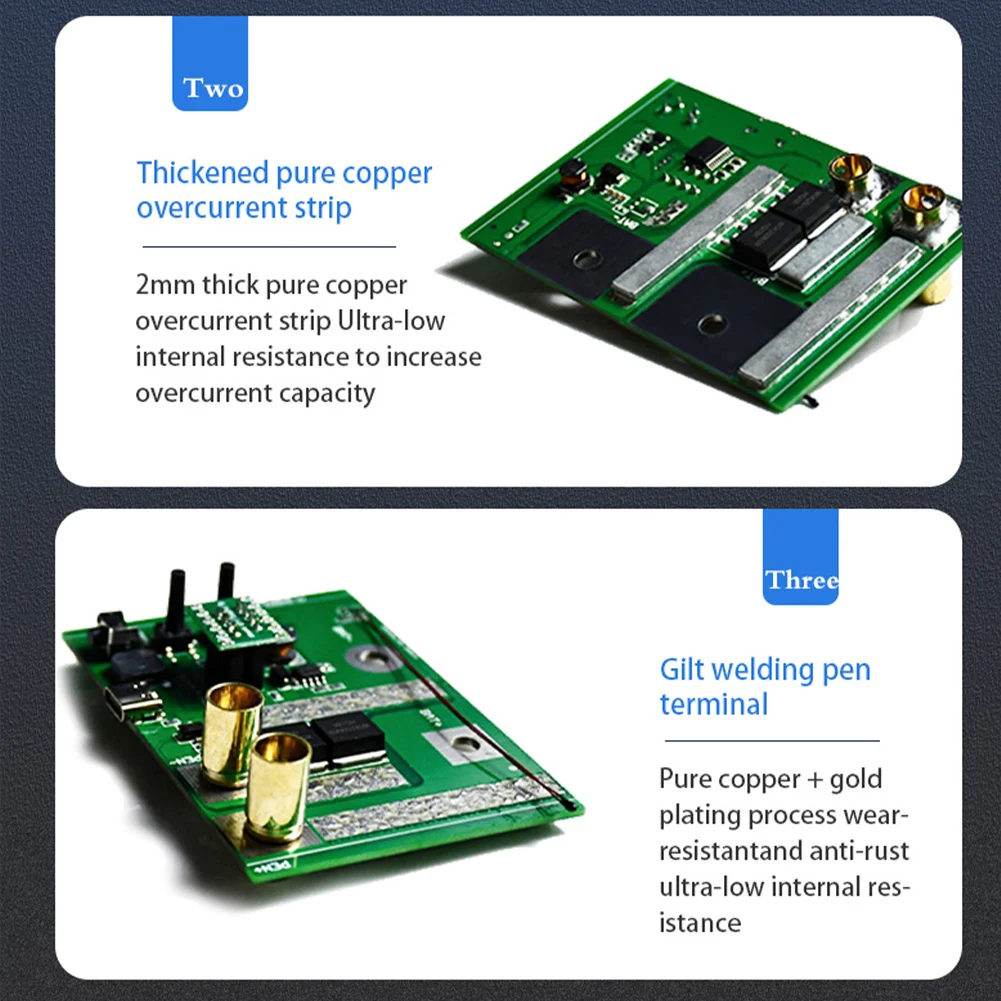 Two

Thickened pure copper overcurrent strip

2mm thick pure copper overcurrent strip Ultra-low internal resistance to increase overcurrent capacity

Three

Gilt welding pen terminal

Pure copper + gold plating process wear-resistantand anti-rust ultra-low internal resistance