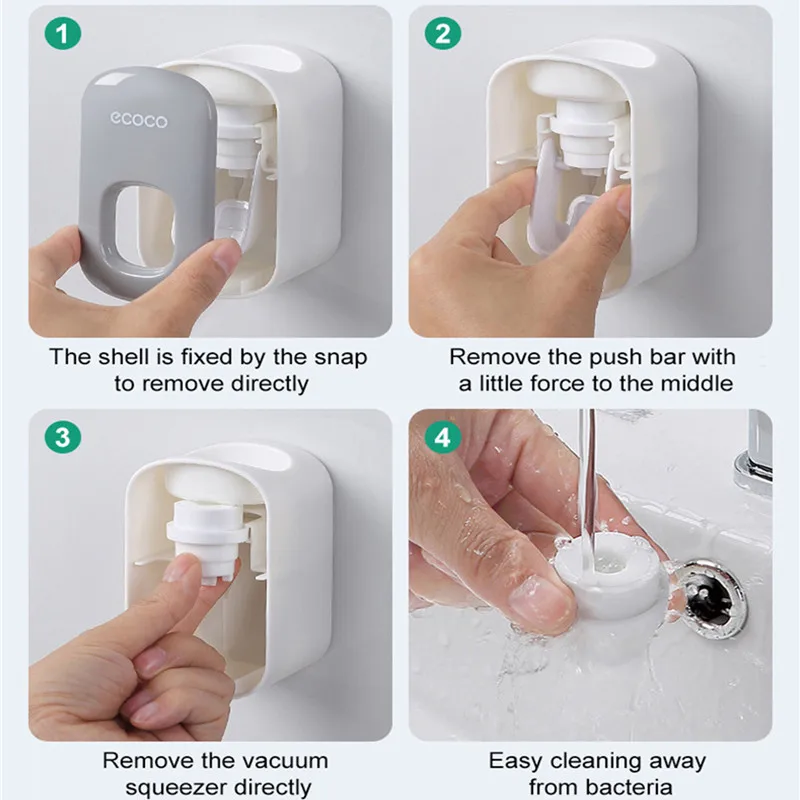 1

ecoco

The shell is fixed by the snap to remove directly

2

Remove the push bar with a little force to the middle

3

Remove the vacuum squeezer directly

4

Easy cleaning away from bacteria