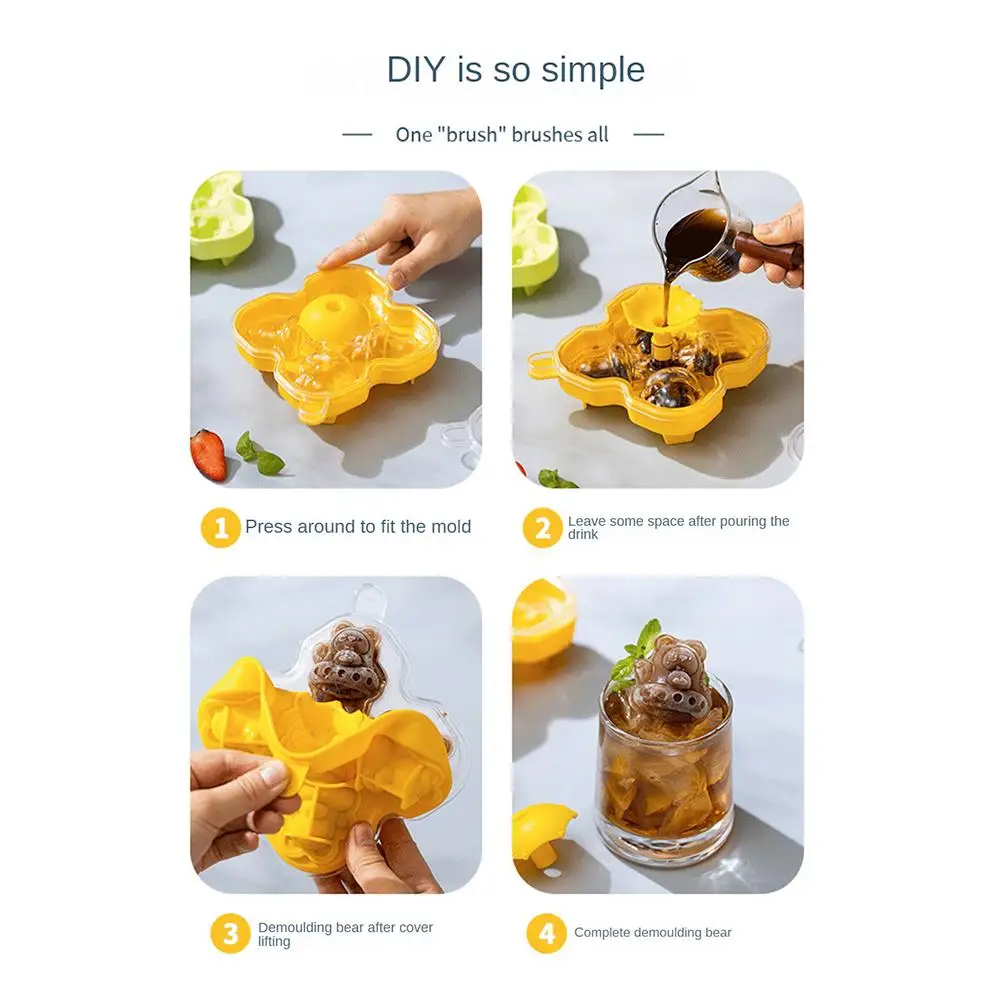 DIY is so simple

— One "brush" brushes all —

1 Press around to fit the mold

2 Leave some space after pouring the drink

3 Demoulding bear after cover lifting

4 Complete demoulding bear