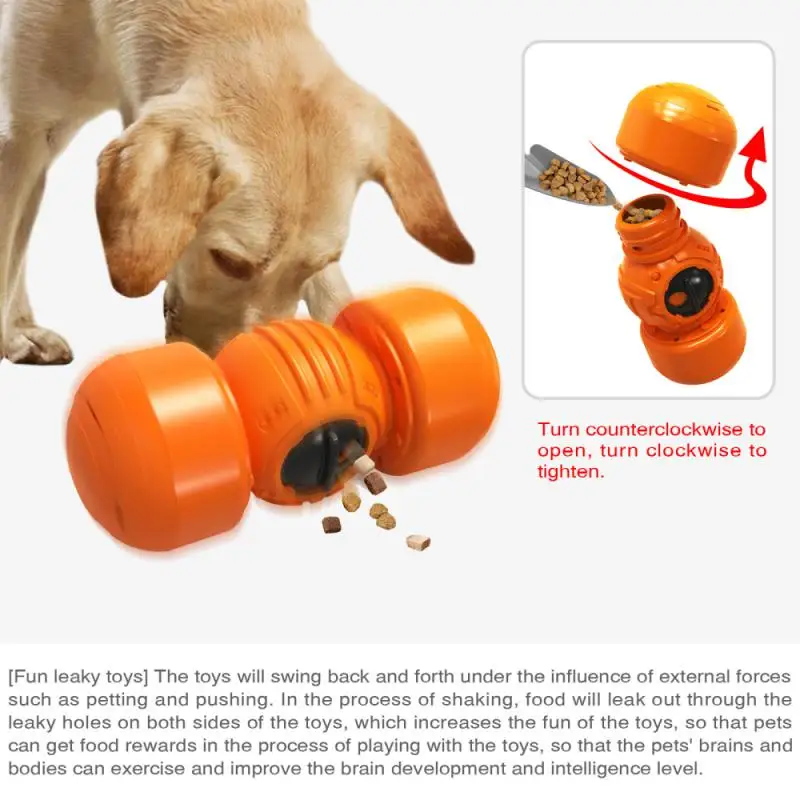 Turn counterclockwise to open, turn clockwise to tighten.

[Fun leaky toys] The toys will swing back and forth under the influence of external forces such as petting and pushing. In the process of shaking, food will leak out through the leaky holes on both sides of the toys, which increases the fun of the toys, so that pets can get food rewards in the process of playing with the toys, so that the pets' brains and bodies can exercise and improve the brain development and intelligence level.