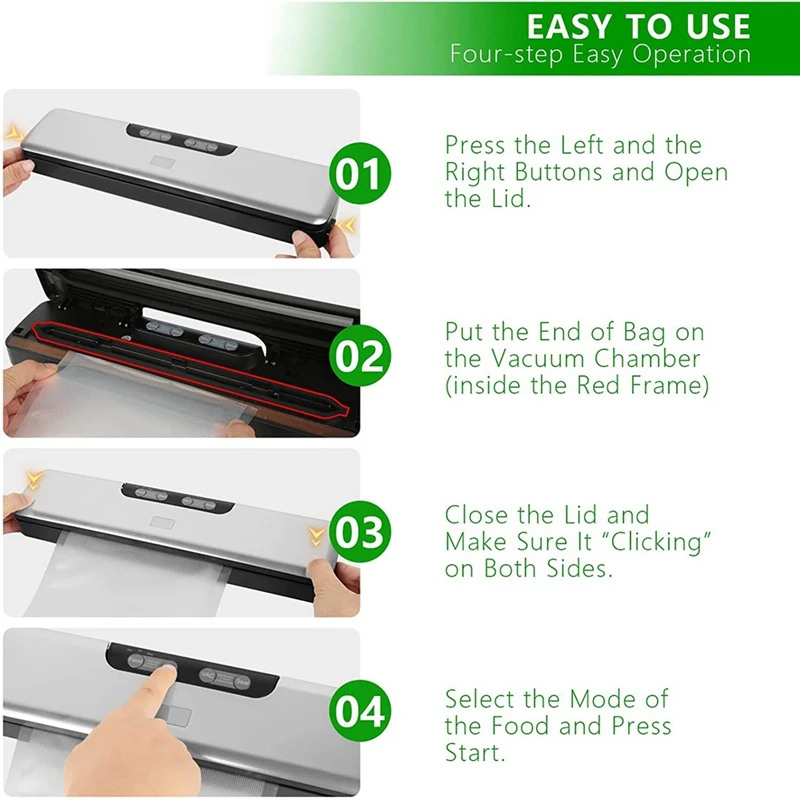 EASY TO USE
Four-step Easy Operation

01

Press the Left and the Right Buttons and Open the Lid.

02

Put the End of Bag on the Vacuum Chamber (inside the Red Frame)

03

Close the Lid and Make Sure It "Clicking" on Both Sides.

04

Select the Mode of the Food and Press Start.