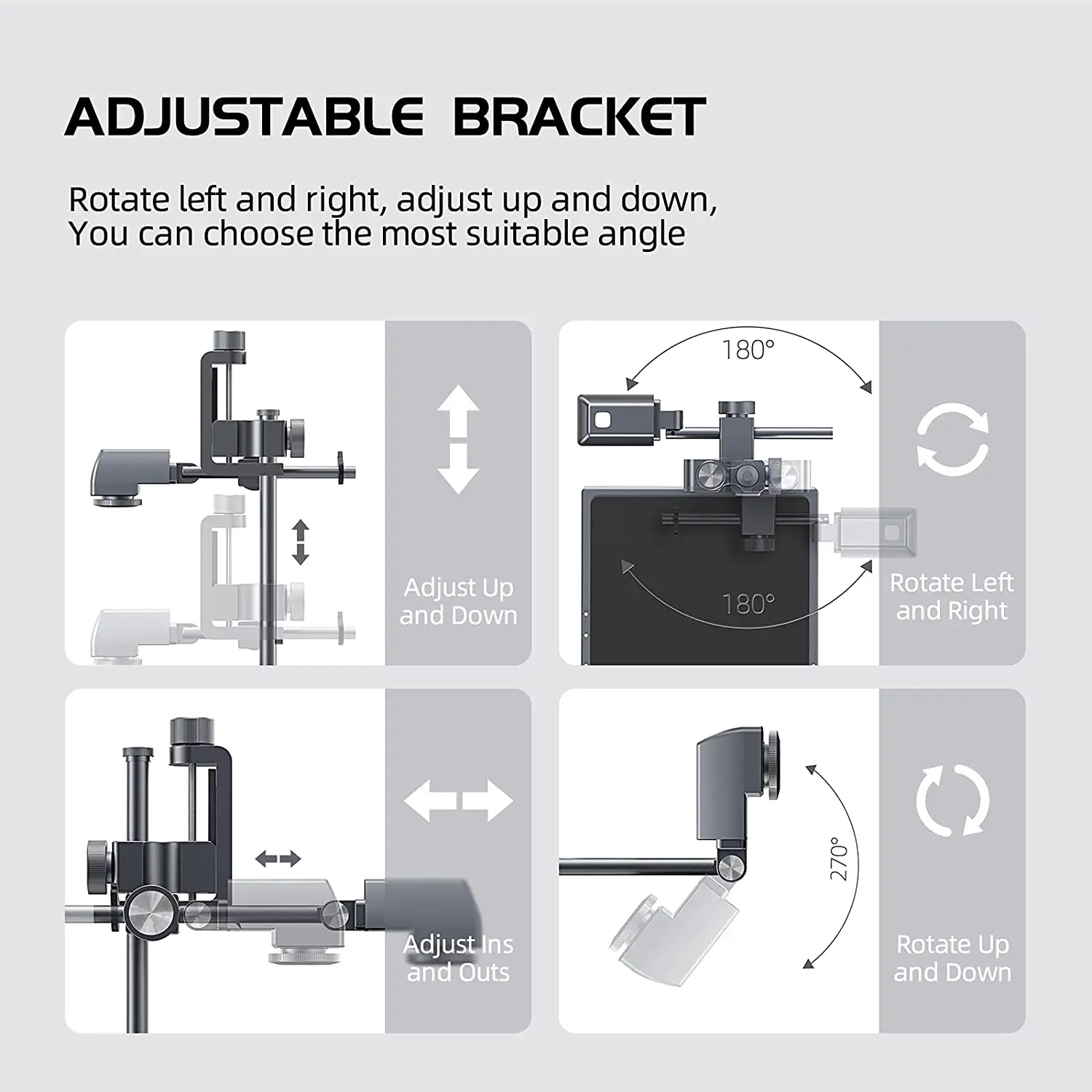 ADJUSTABLE BRACKET

Rotate left and right, adjust up and down,
You can choose the most suitable angle

Adjust Up and Down

180°

180°

Rotate Left and Right

Adjust Ins and Outs

270°

Rotate Up and Down