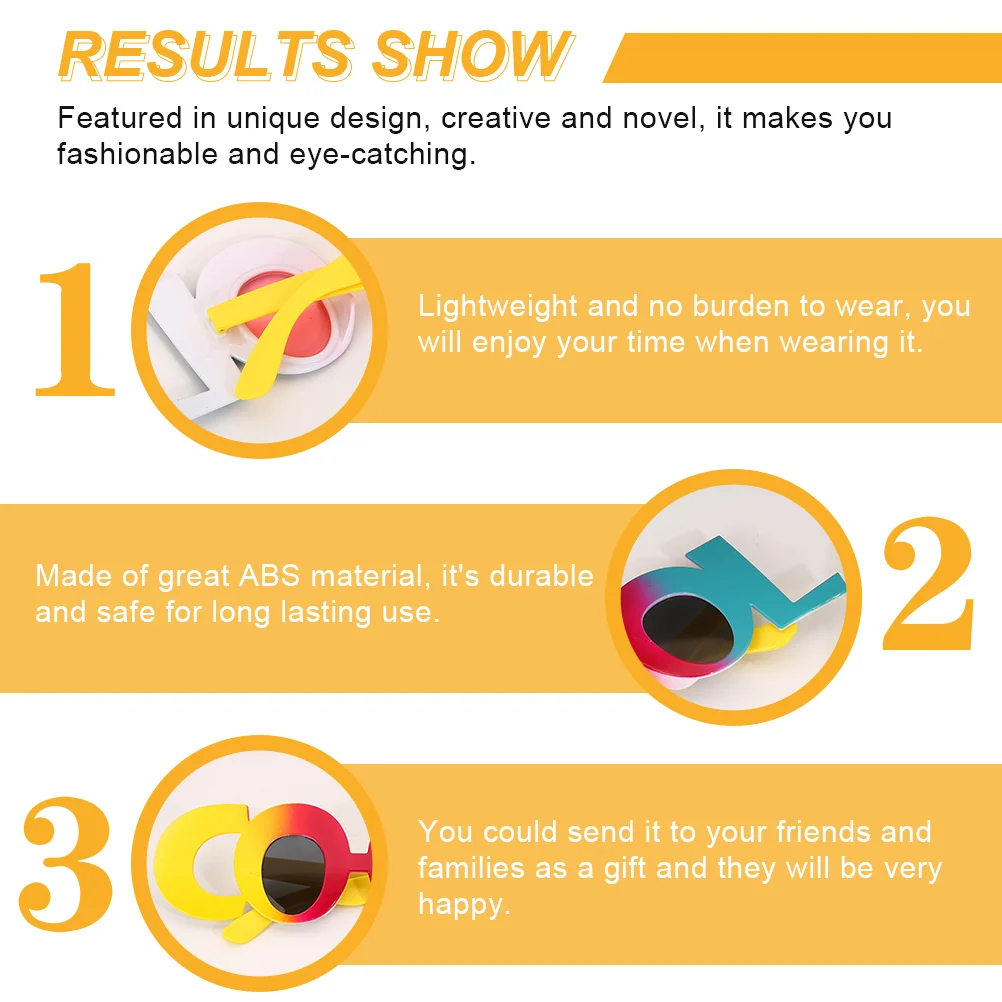 RESULTS SHOW

Featured in unique design, creative and novel, it makes you fashionable and eye-catching.

1

Lightweight and no burden to wear, you will enjoy your time when wearing it.

Made of great ABS material, it's durable and safe for long lasting use.

2

3

You could send it to your friends and families as a gift and they will be very happy.