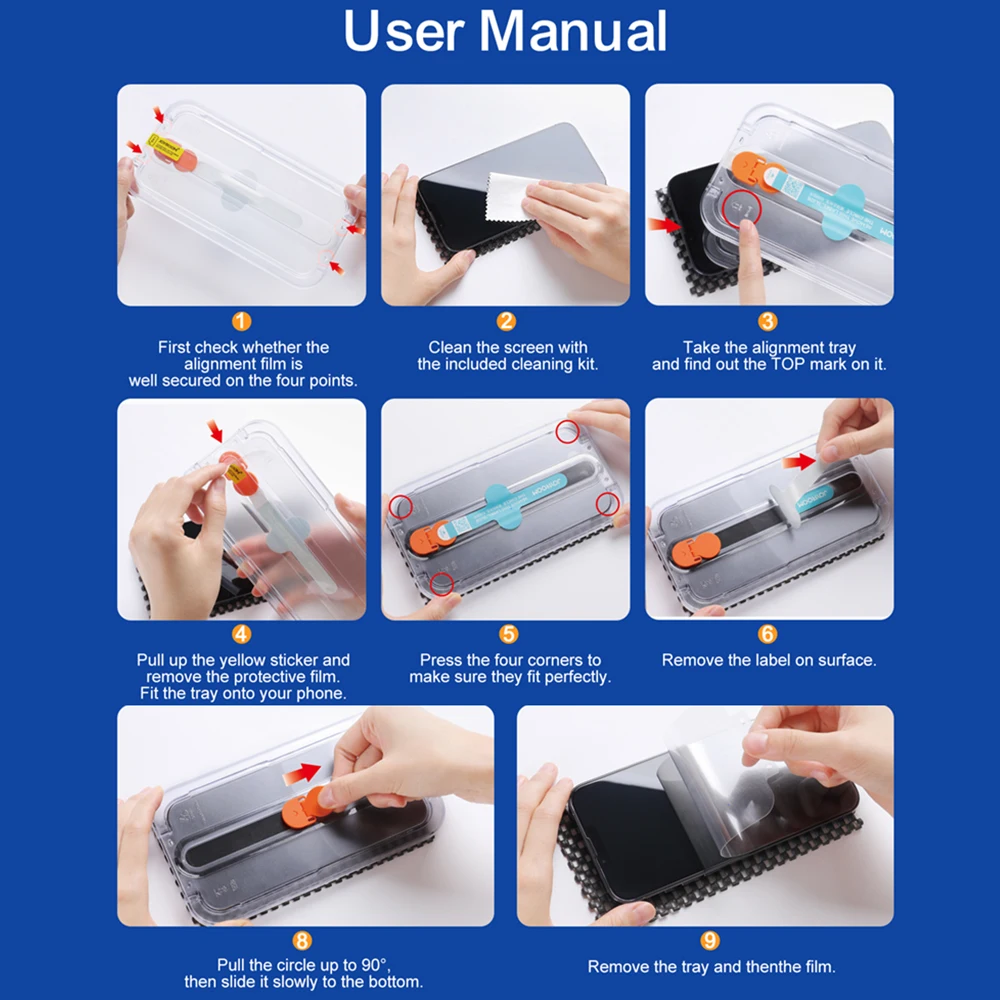 User Manual

1
First check whether the alignment film is well secured on the four points.

2
Clean the screen with the included cleaning kit.

3
Take the alignment tray and find out the TOP mark on it.

4
Pull up the yellow sticker and remove the protective film. Fit the tray onto your phone.

5
Press the four corners to make sure they fit perfectly.

6
Remove the label on surface.

8
Pull the circle up to 90°, then slide it slowly to the bottom.

9
Remove the tray and thenthe film.