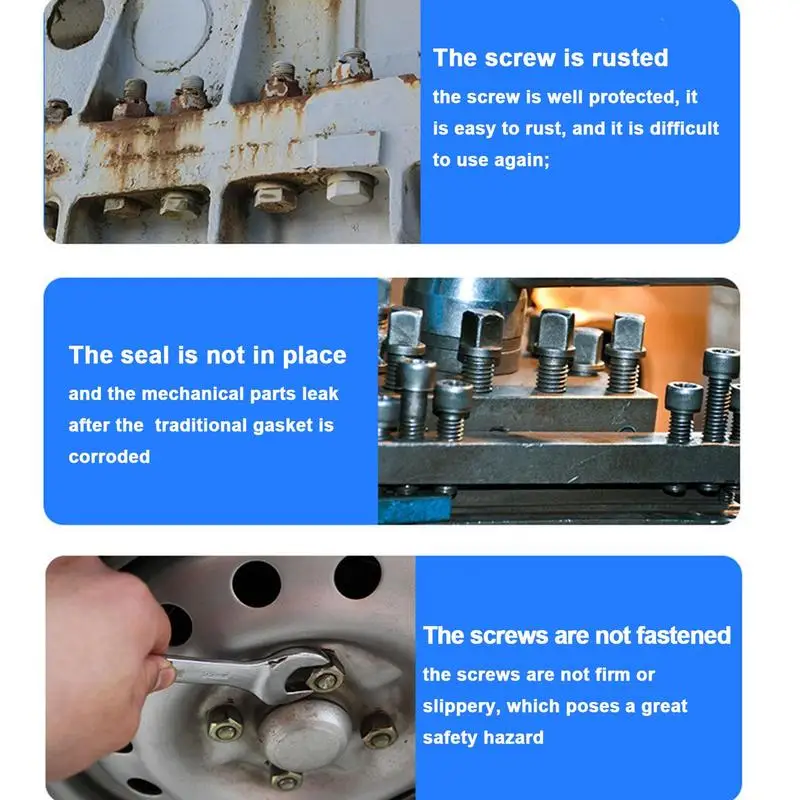 The screw is rusted

the screw is well protected, it is easy to rust, and it is difficult to use again;

The seal is not in place

and the mechanical parts leak after the traditional gasket is corroded

The screws are not fastened

the screws are not firm or slippery, which poses a great safety hazard