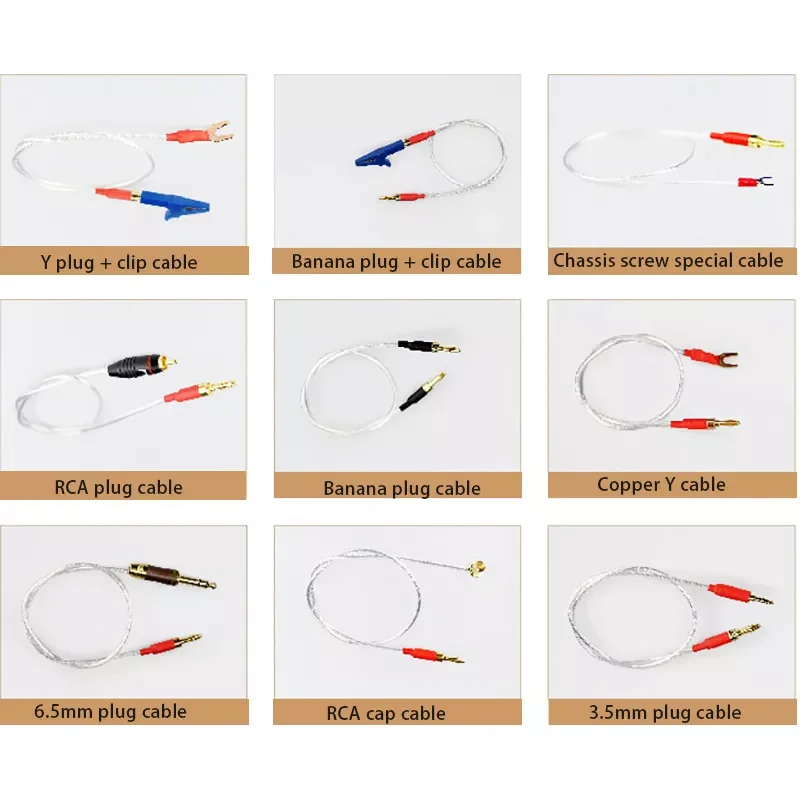 Y plug + clip cable

Banana plug + clip cable

Chassis screw special cable

RCA plug cable

Banana plug cable

Copper Y cable

6.5mm plug cable

RCA cap cable

3.5mm plug cable