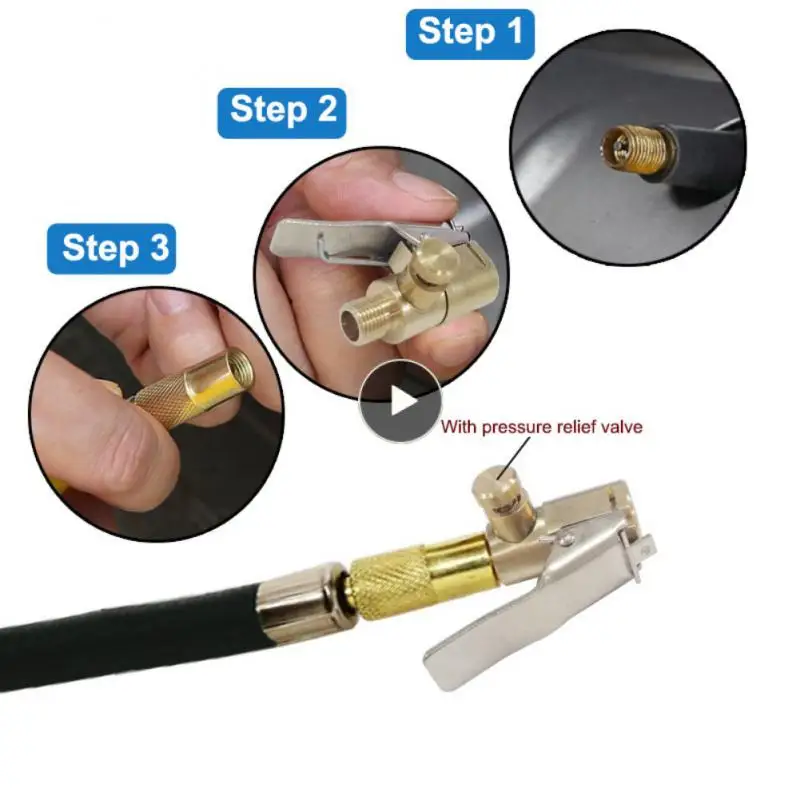 Step 1

Step 2

Step 3

With pressure relief valve