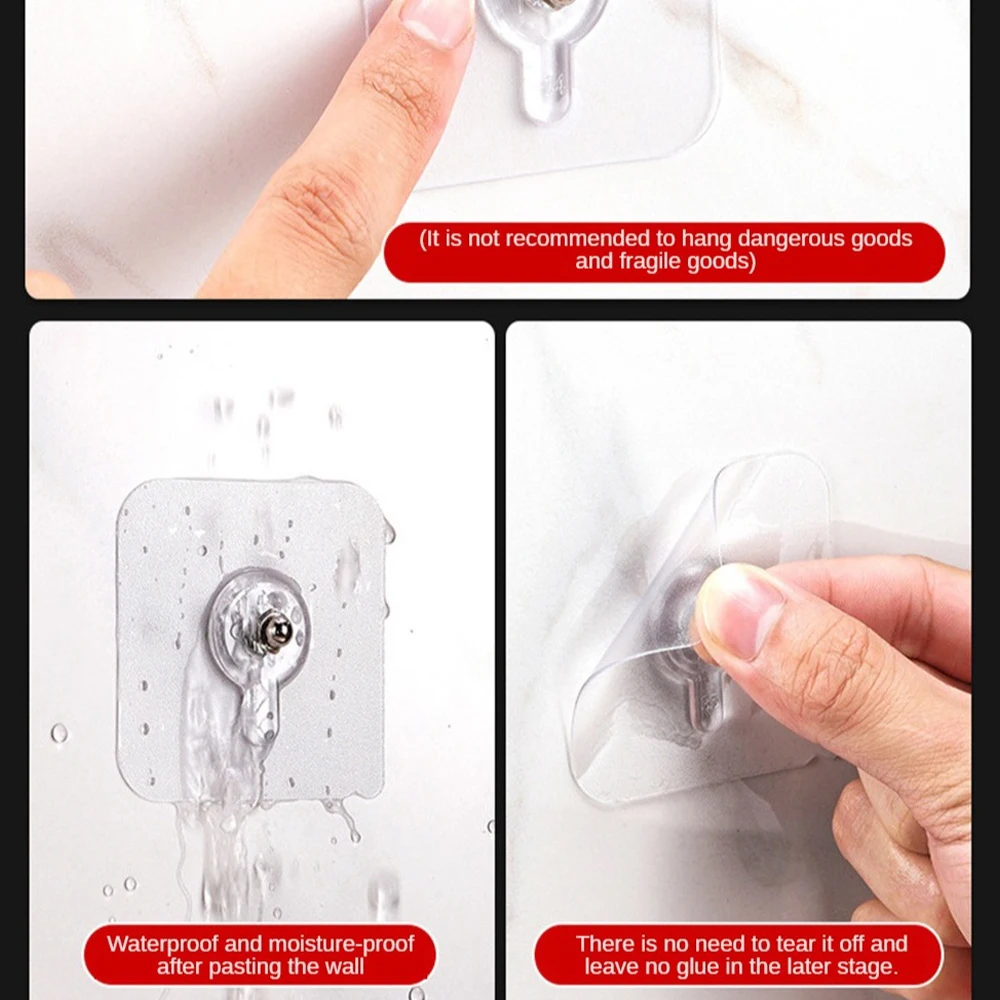 (It is not recommended to hang dangerous goods and fragile goods)

Waterproof and moisture-proof after pasting the wall

There is no need to tear it off and leave no glue in the later stage.