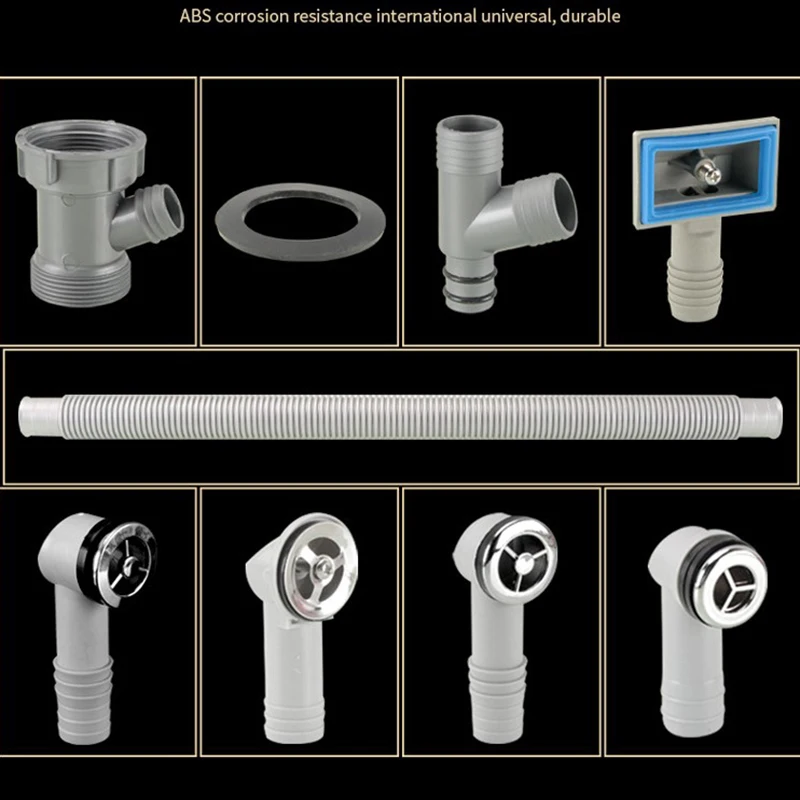 ABS corrosion resistance international universal, durable