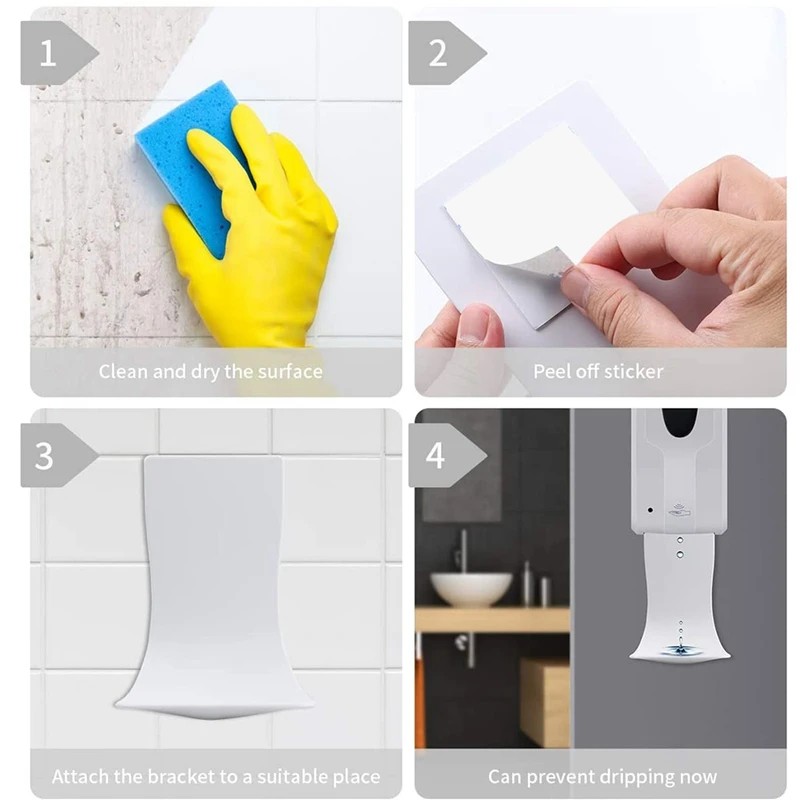 1

Clean and dry the surface

2

Peel off sticker

3

Attach the bracket to a suitable place

4

Can prevent dripping now