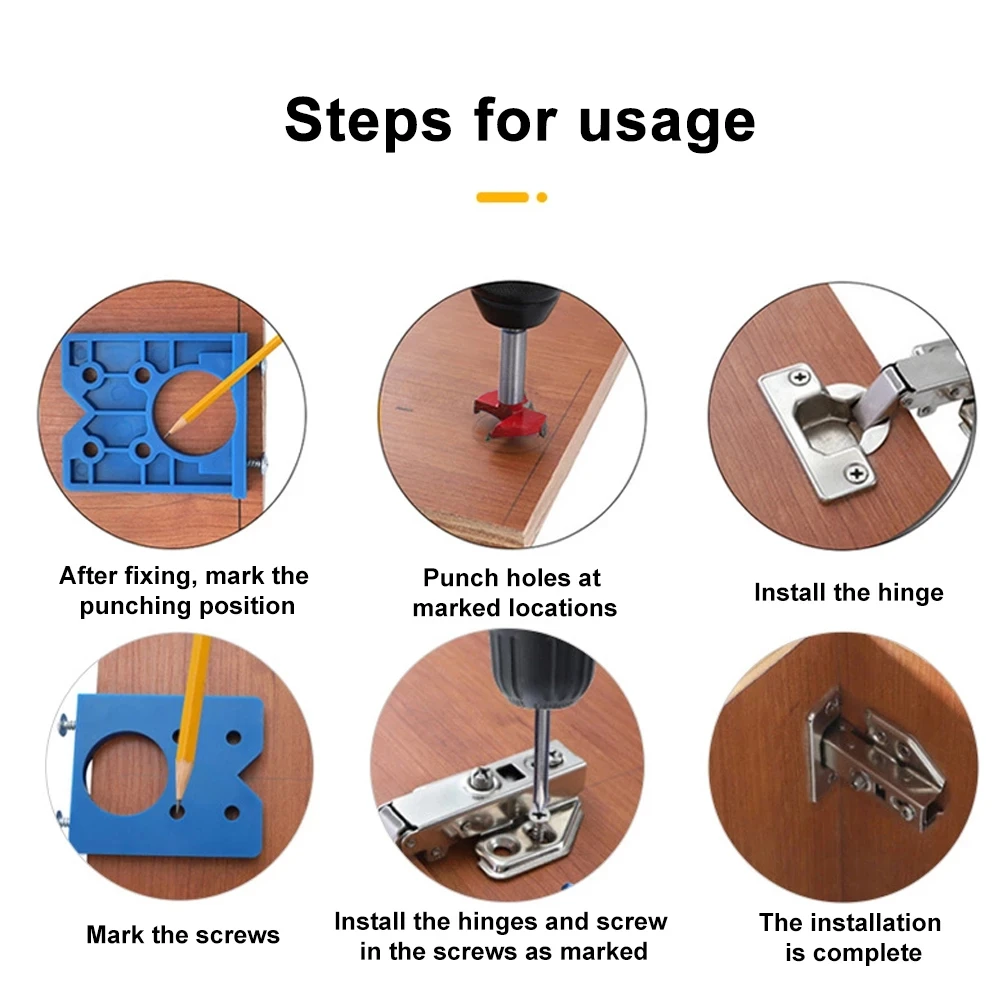 Steps for usage

After fixing, mark the punching position

Punch holes at marked locations

Install the hinge

Mark the screws

Install the hinges and screw in the screws as marked

The installation is complete