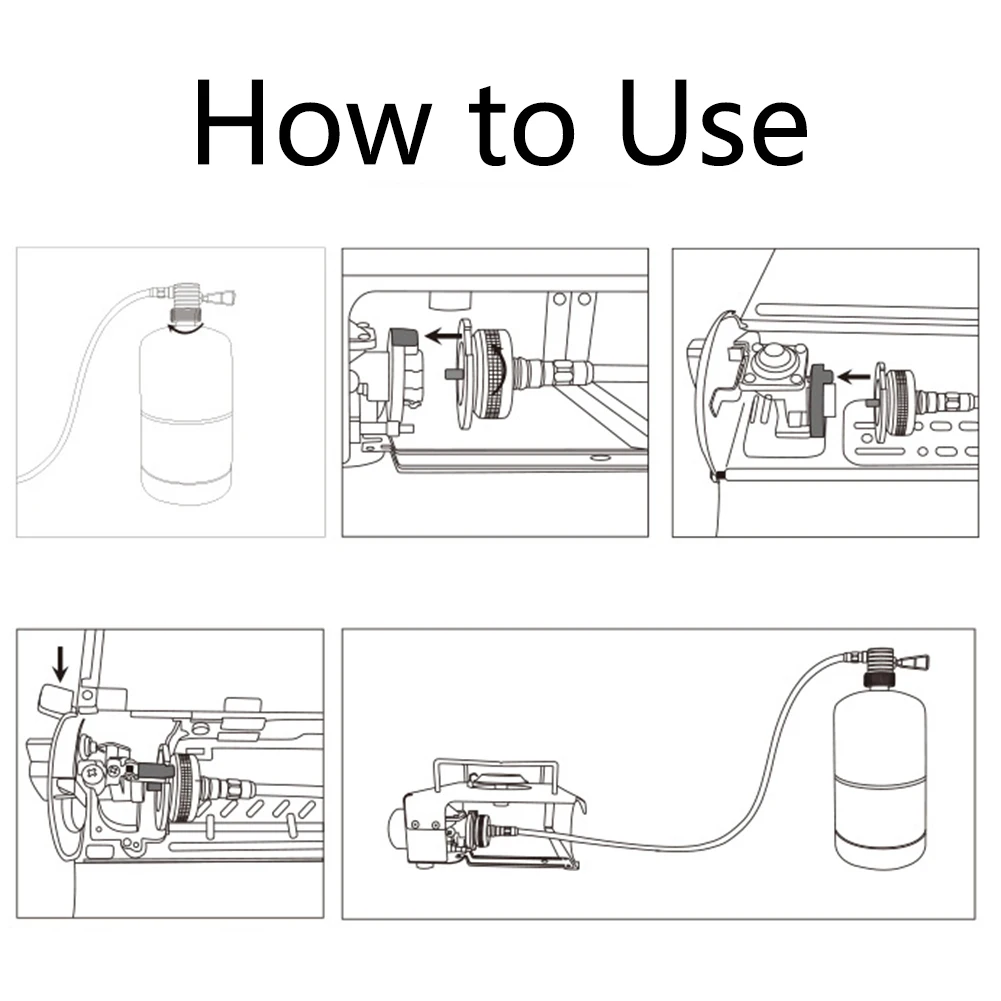 How to Use