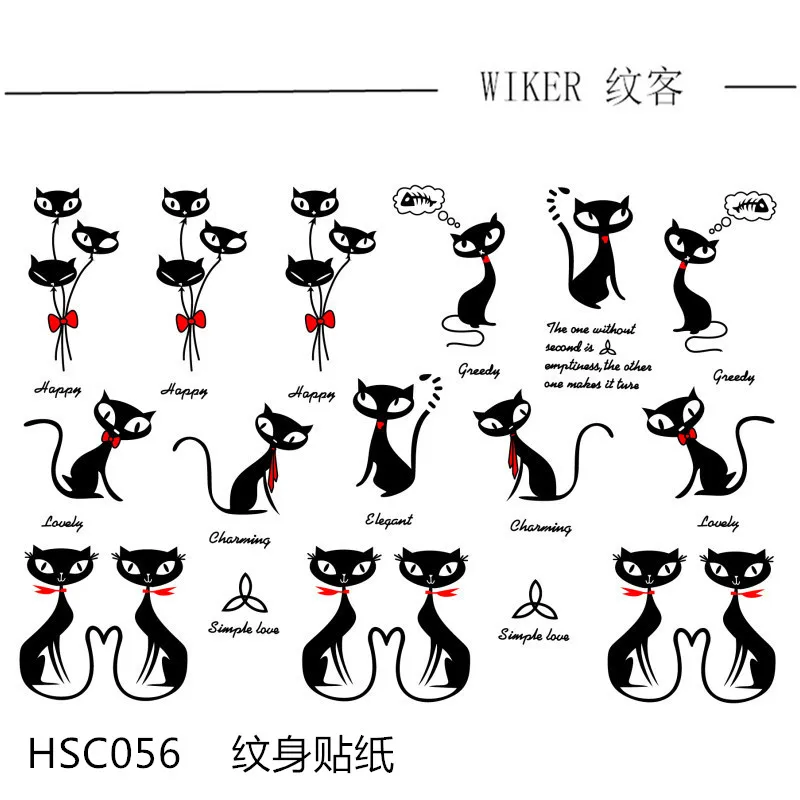 WIKER 纹客

Happy

Happy

Happy

Greedy

The one without second is emptiness, the other one makes it ture

Greedy

Lovely

Charming

Elegant

Charming

Lovely

Simple love

Simple love

HSC056 纹身贴纸