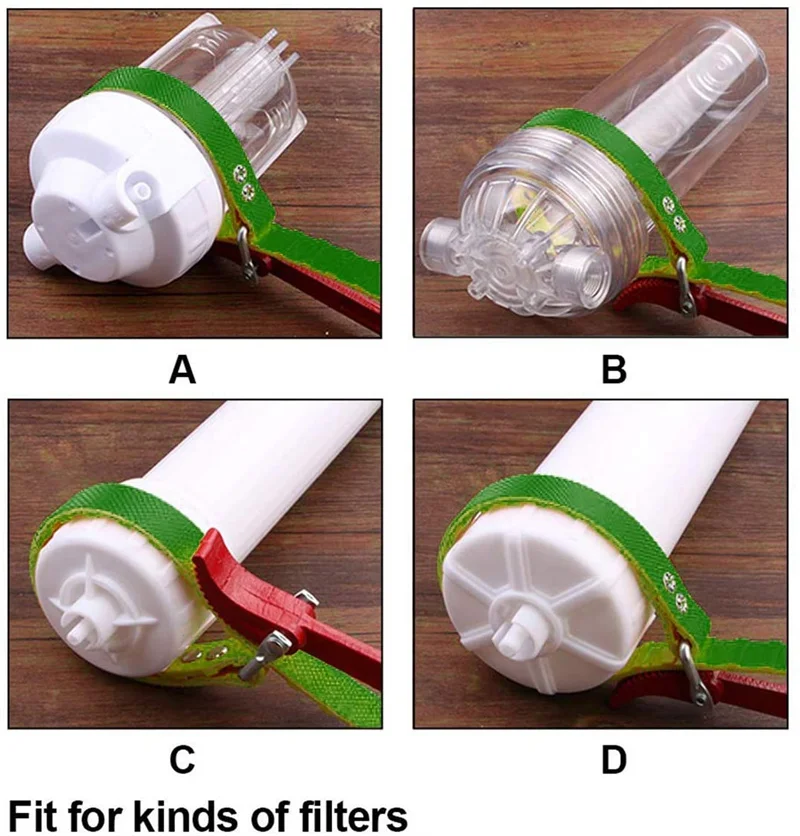 A

B

C

D

Fit for kinds of filters