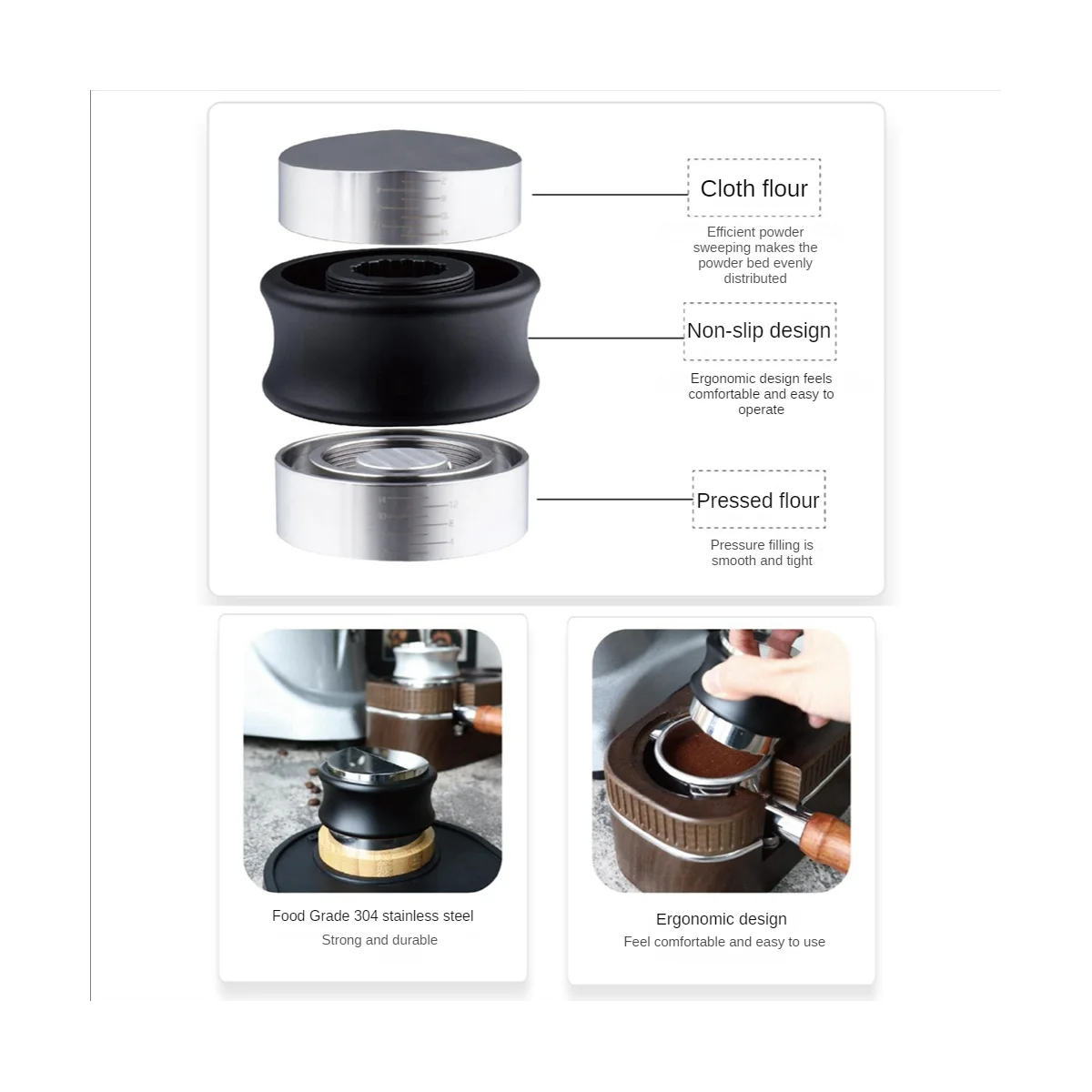 Cloth flour

Efficient powder sweeping makes the powder bed evenly distributed

Non-slip design

Ergonomic design feels comfortable and easy to operate

Pressed flour

Pressure filling is smooth and tight

Food Grade 304 stainless steel
Strong and durable

Ergonomic design
Feel comfortable and easy to use