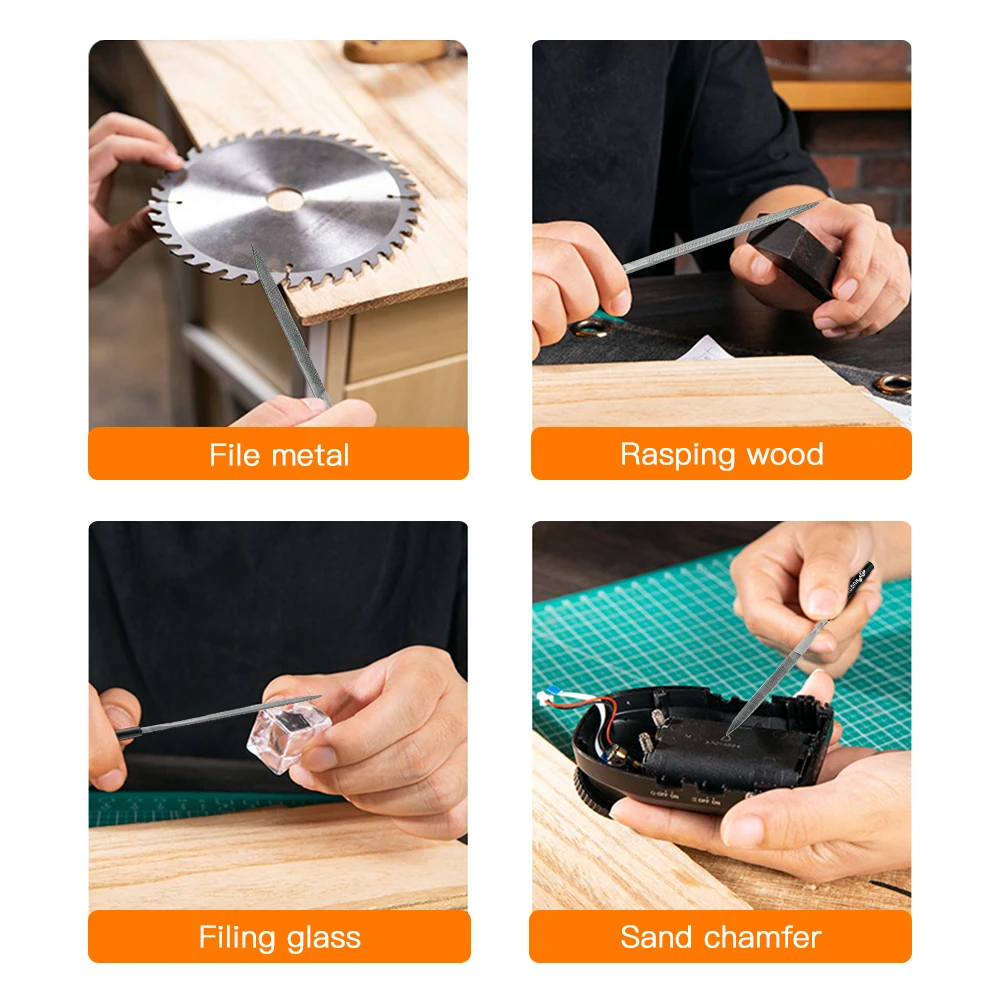 File metal

Rasping wood

Filing glass

Sand chamfer