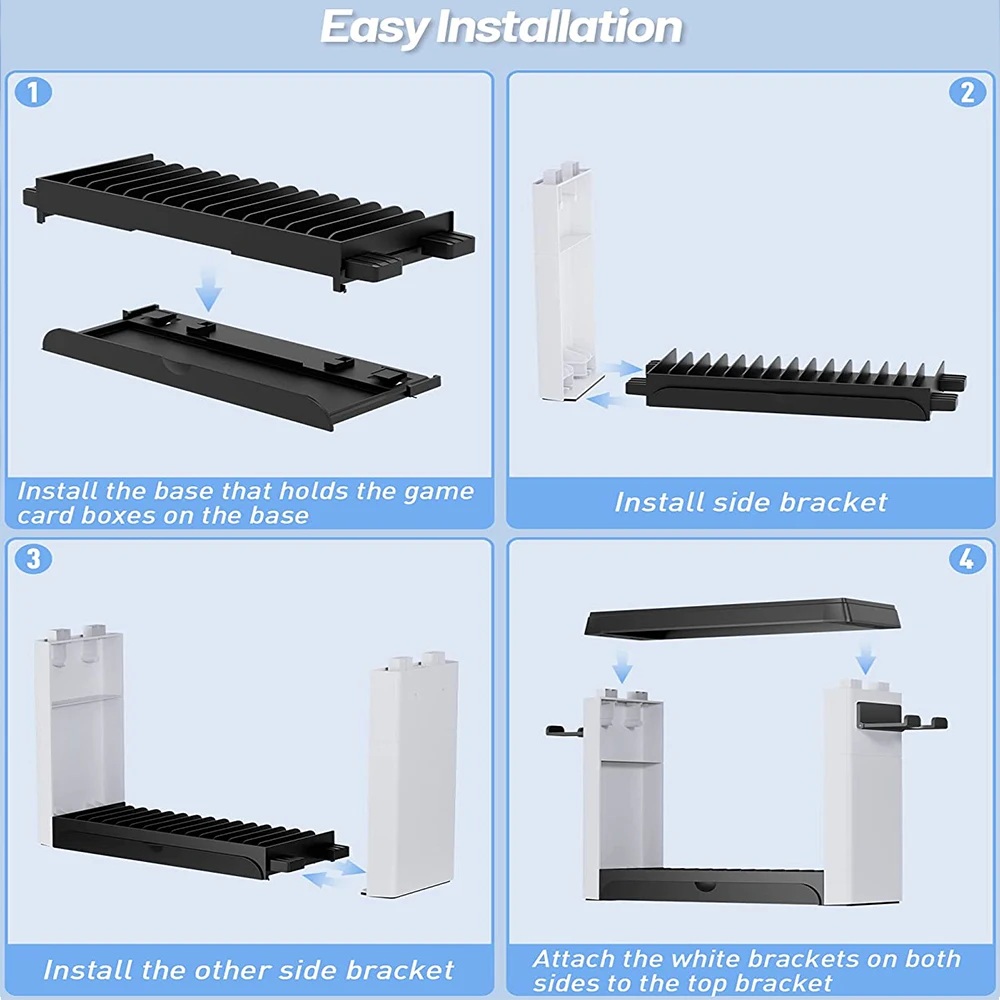 Easy Installation

1

Install the base that holds the game card boxes on the base

2

Install side bracket

3

Install the other side bracket

4

Attach the white brackets on both sides to the top bracket