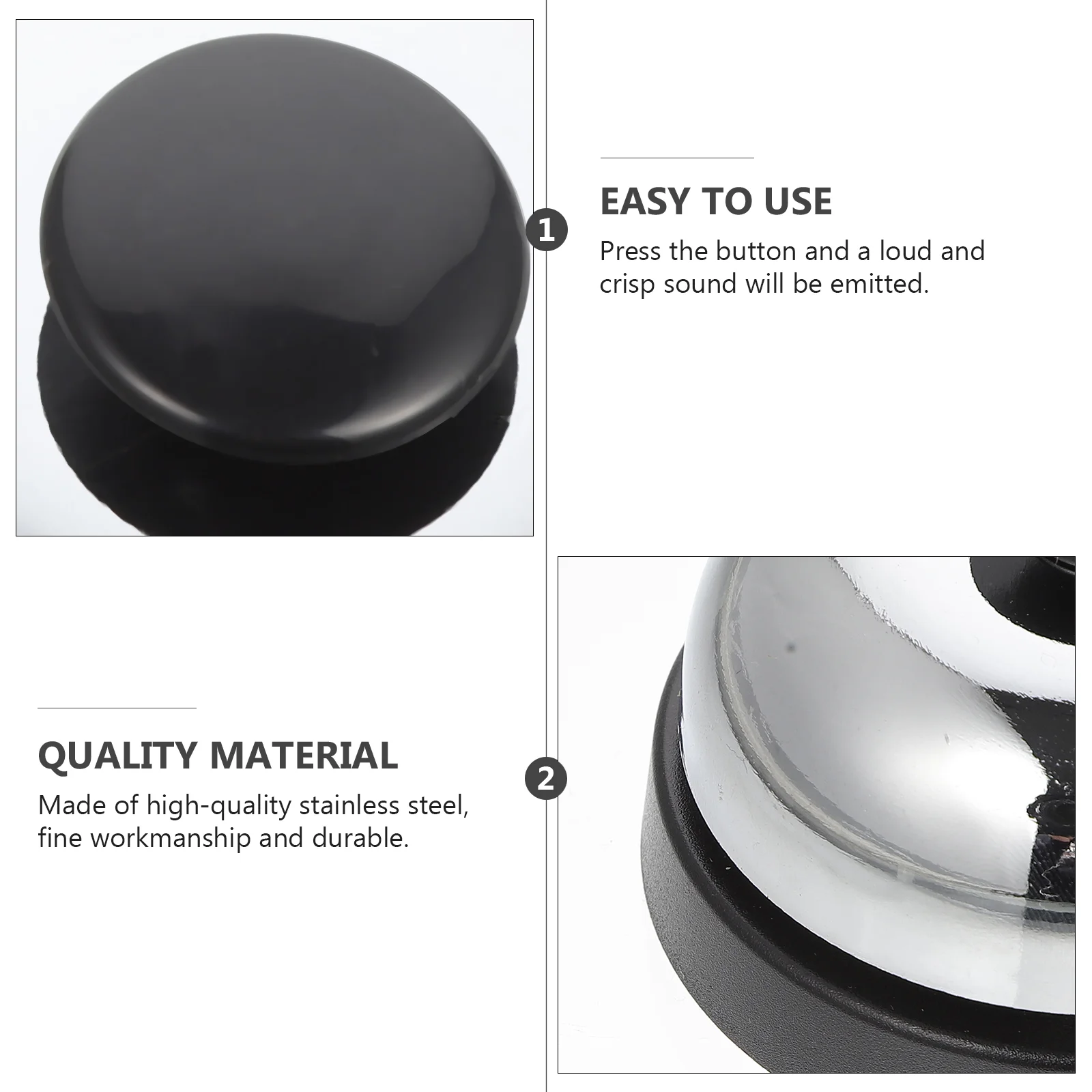 1

EASY TO USE

Press the button and a loud and crisp sound will be emitted.

QUALITY MATERIAL

Made of high-quality stainless steel, fine workmanship and durable.

2