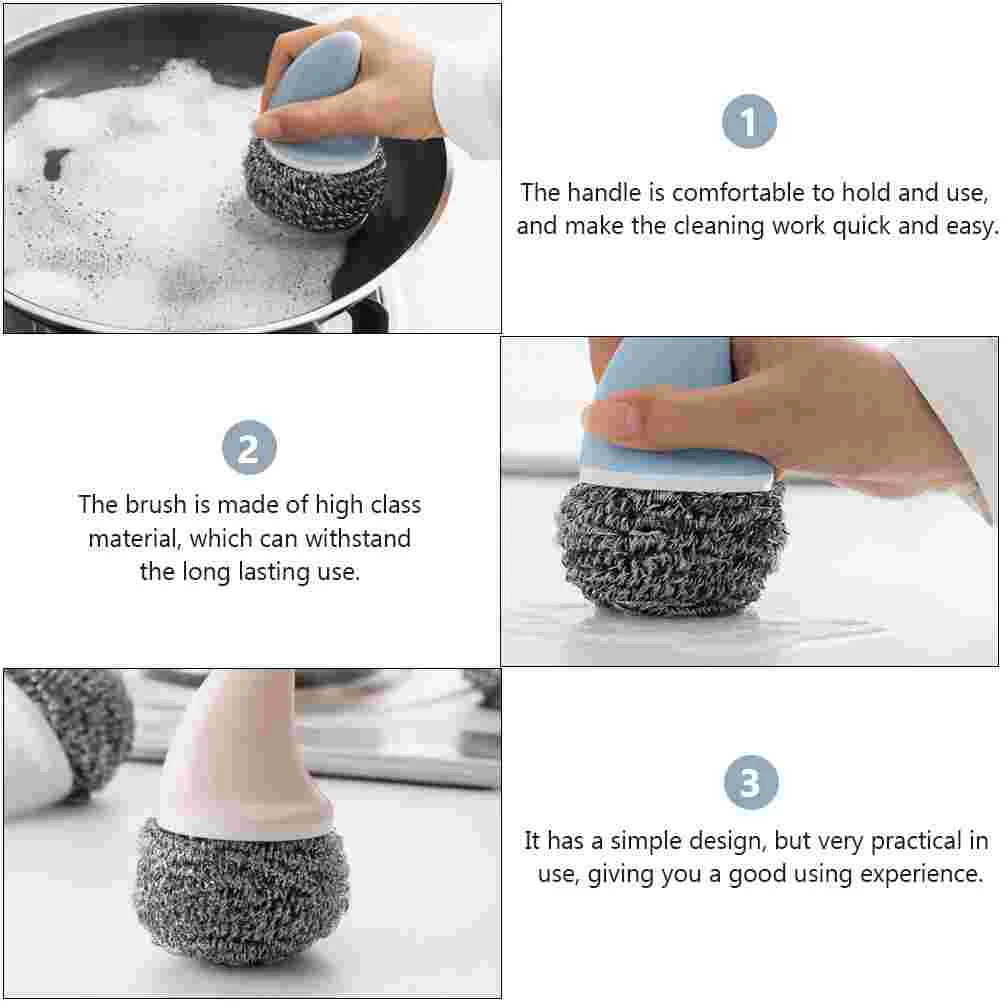 1

The handle is comfortable to hold and use, and make the cleaning work quick and easy.

2

The brush is made of high class material, which can withstand the long lasting use.

3

It has a simple design, but very practical in use, giving you a good using experience.