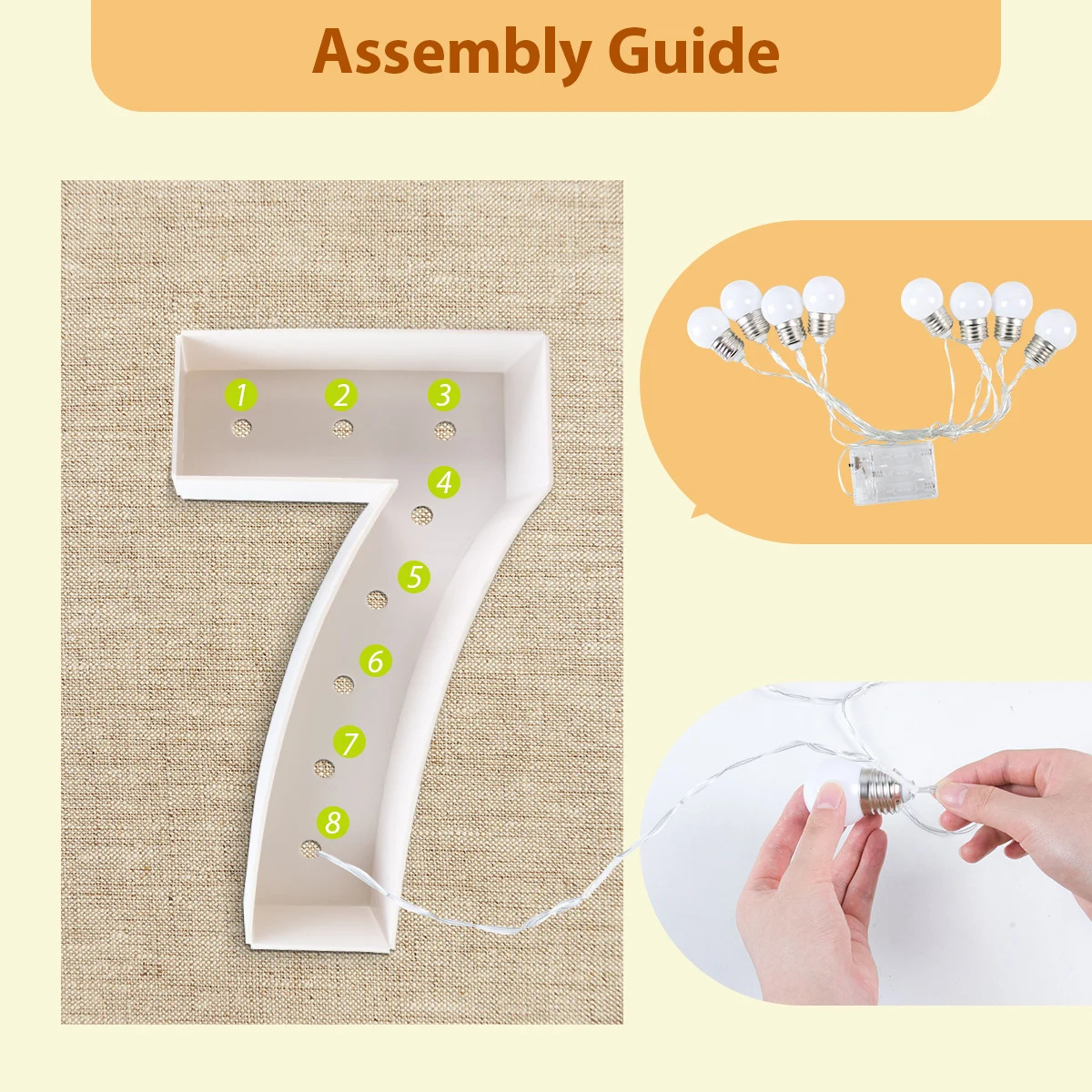 Assembly Guide

1
2
3
4
5
6
7
8