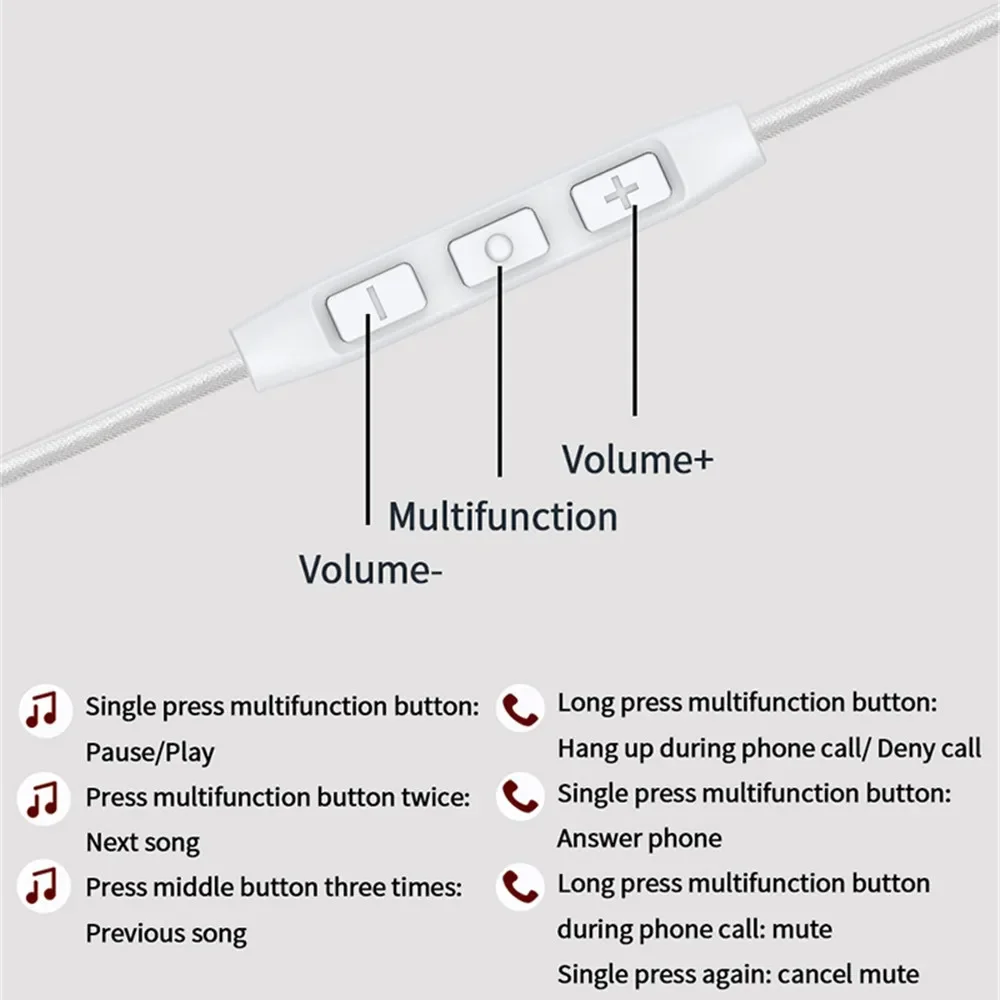 Volume+

Multifunction

Volume-

Single press multifunction button: Pause/Play

Press multifunction button twice: Next song

Press middle button three times: Previous song

Long press multifunction button: Hang up during phone call/ Deny call

Single press multifunction button: Answer phone

Long press multifunction button during phone call: mute
Single press again: cancel mute