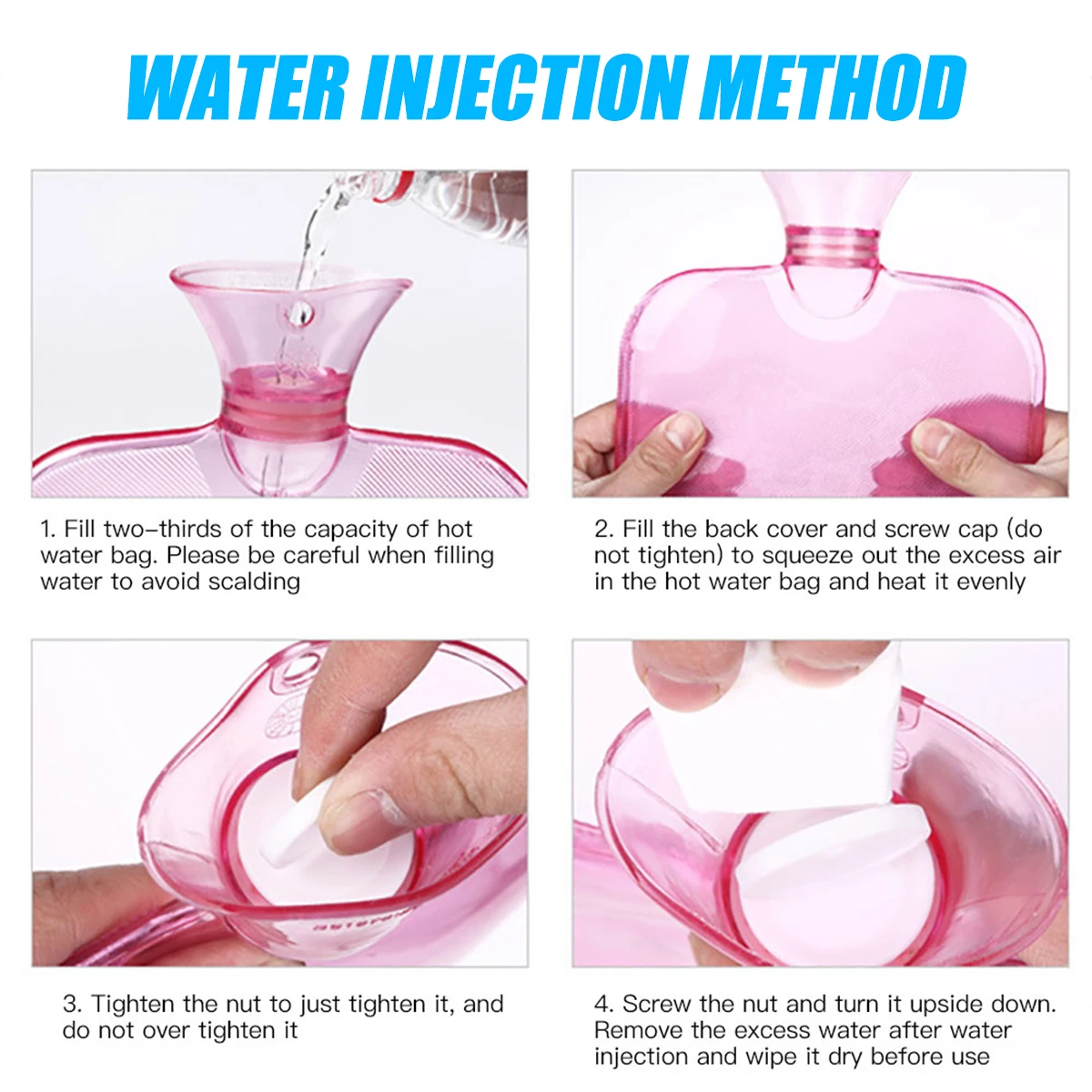 WATER INJECTION METHOD

1. Fill two-thirds of the capacity of hot water bag. Please be careful when filling water to avoid scalding

2. Fill the back cover and screw cap (do not tighten) to squeeze out the excess air in the hot water bag and heat it evenly

3. Tighten the nut to just tighten it, and do not over tighten it

4. Screw the nut and turn it upside down. Remove the excess water after water injection and wipe it dry before use