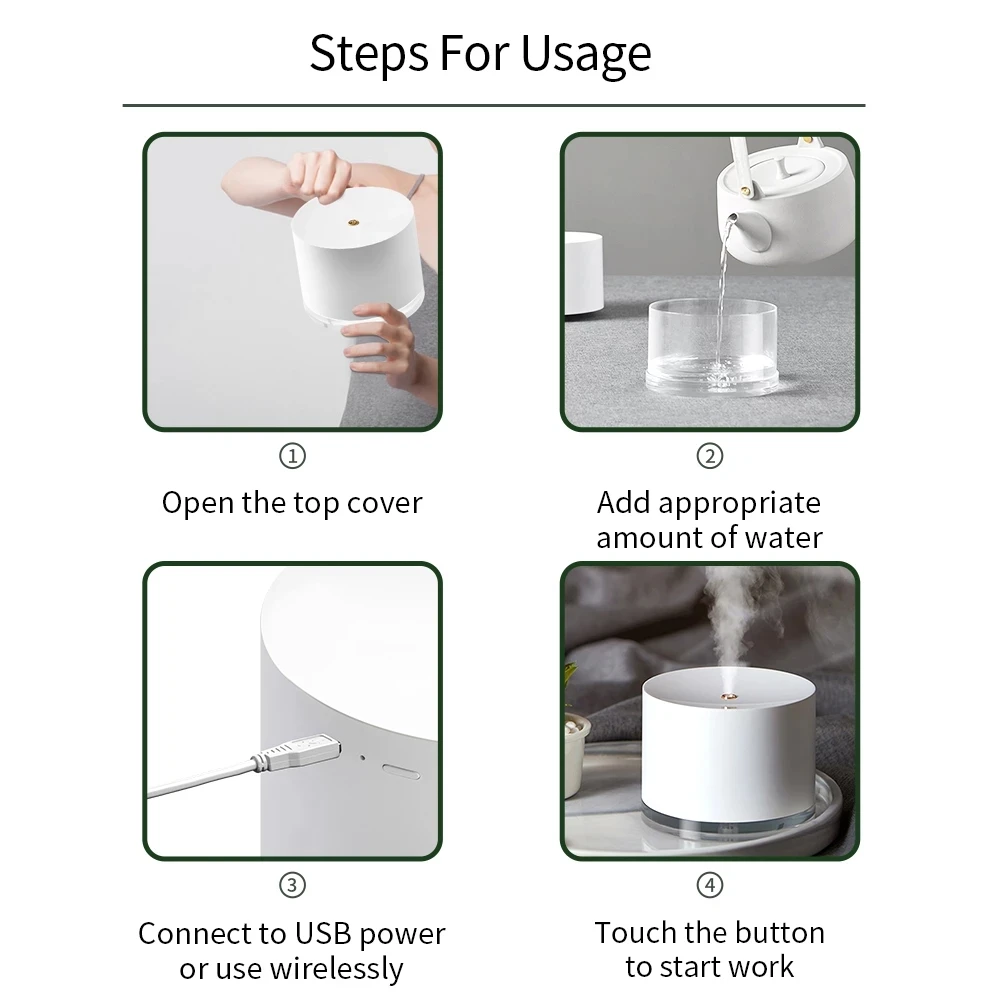 Steps For Usage

①

Open the top cover

②

Add appropriate amount of water

③

Connect to USB power or use wirelessly

④

Touch the button to start work