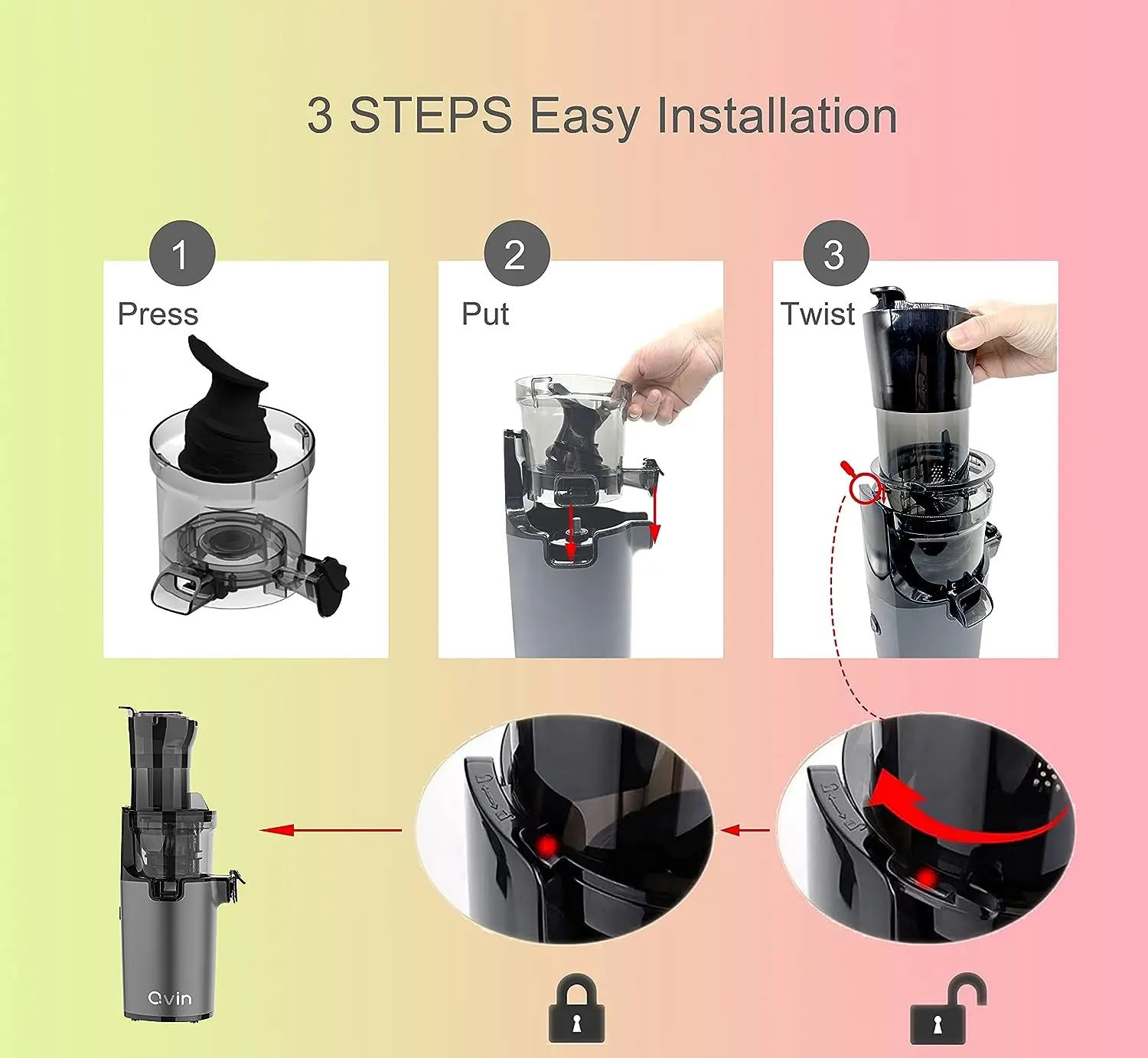 3 STEPS Easy Installation

1
Press

2
Put

3
Twist

Qvin