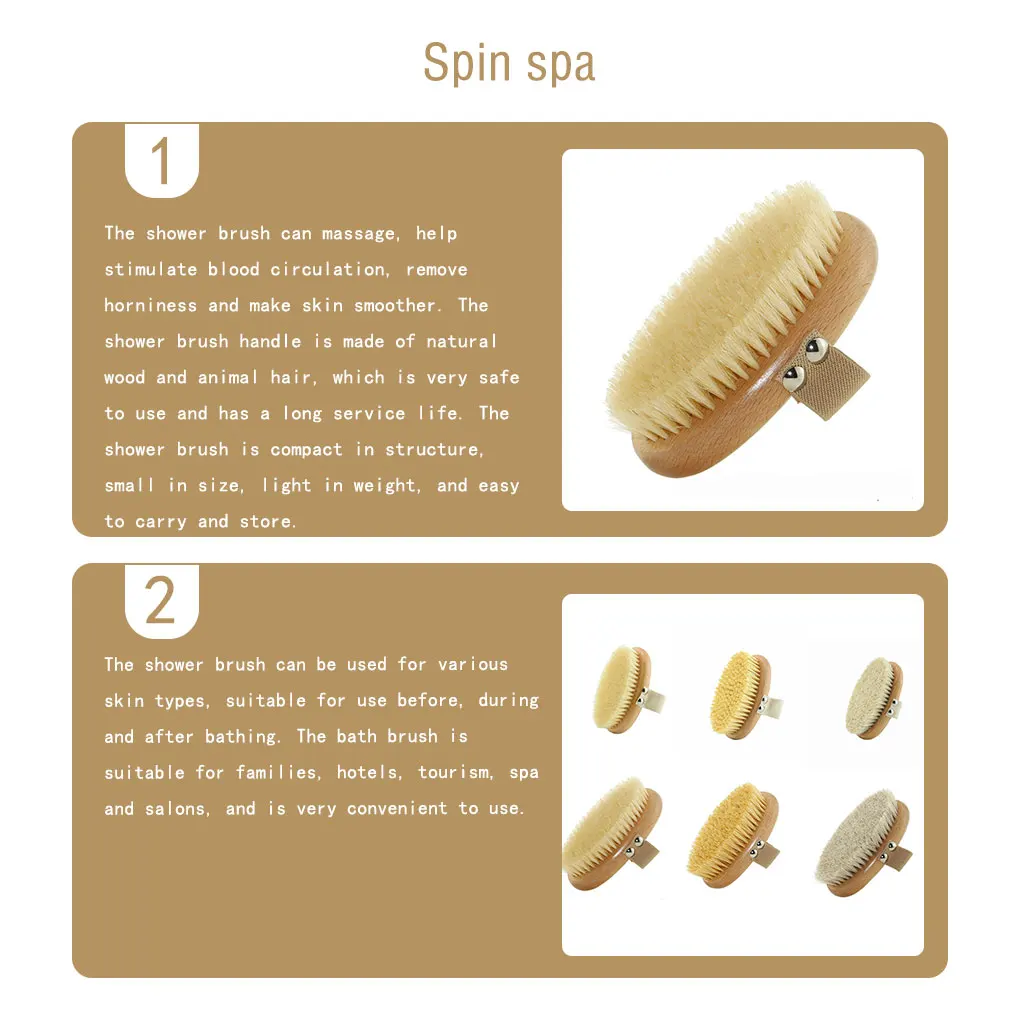 Spin spa

1

The shower brush can massage, help stimulate blood circulation, remove horniness and make skin smoother. The shower brush handle is made of natural wood and animal hair, which is very safe to use and has a long service life. The shower brush is compact in structure, small in size, light in weight, and easy to carry and store.

2

The shower brush can be used for various skin types, suitable for use before, during and after bathing. The bath brush is suitable for families, hotels, tourism, spa and salons, and is very convenient to use.