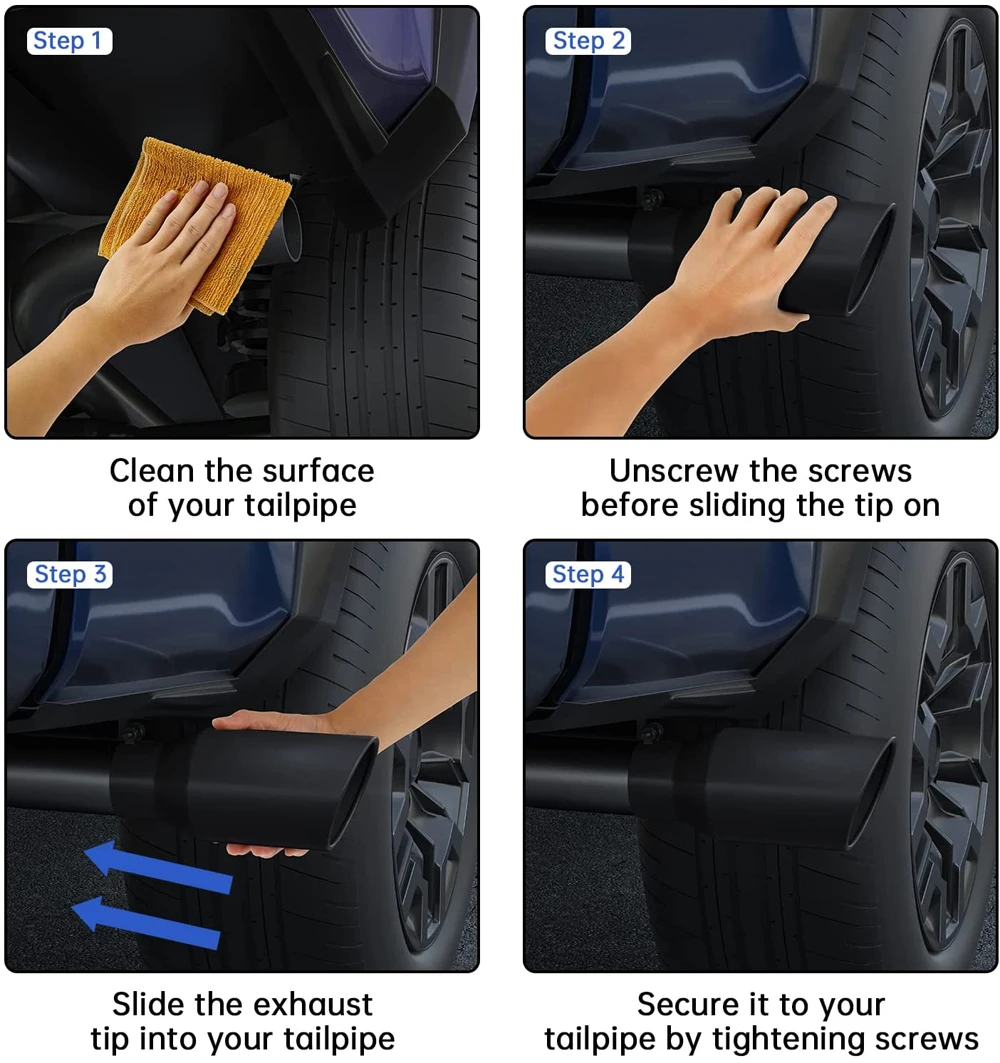 Step 1

Clean the surface of your tailpipe

Step 2

Unscrew the screws before sliding the tip on

Step 3

Slide the exhaust tip into your tailpipe

Step 4

Secure it to your tailpipe by tightening screws