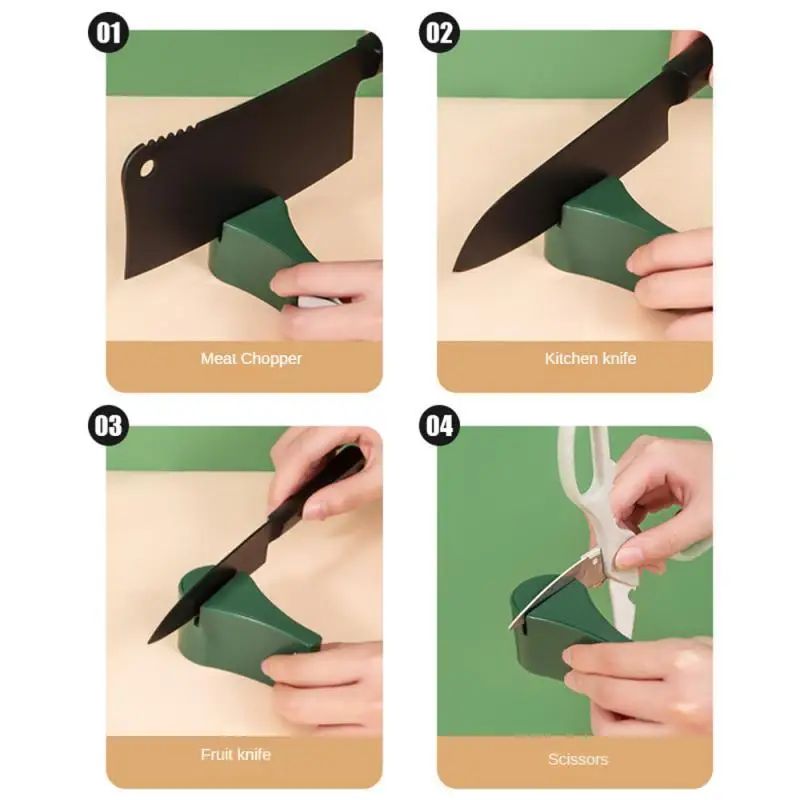 01

Meat Chopper

02

Kitchen knife

03

Fruit knife

04

Scissors