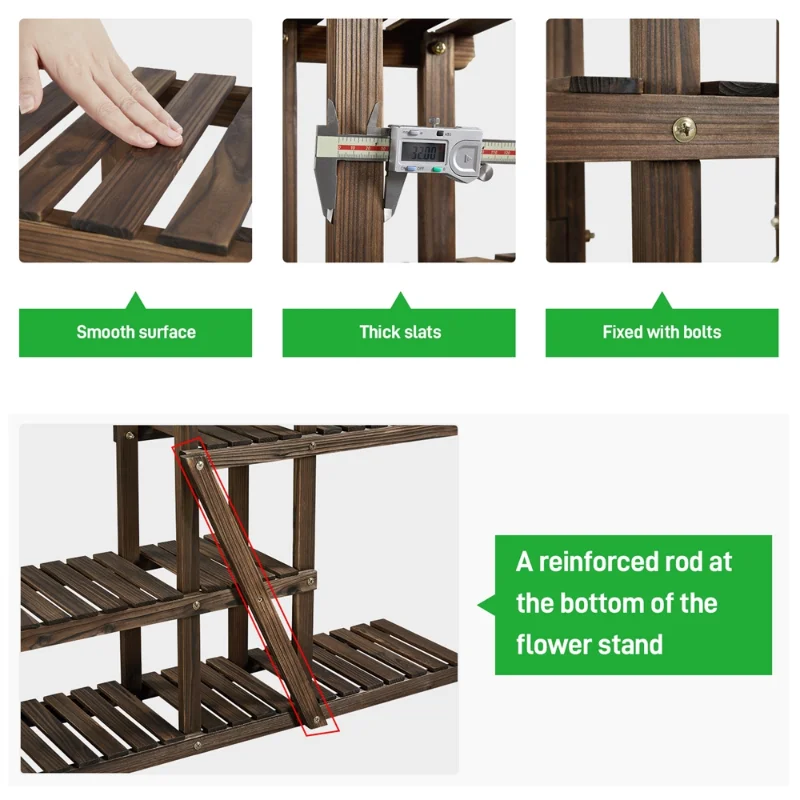 32.00

Smooth surface

Thick slats

Fixed with bolts

A reinforced rod at the bottom of the flower stand