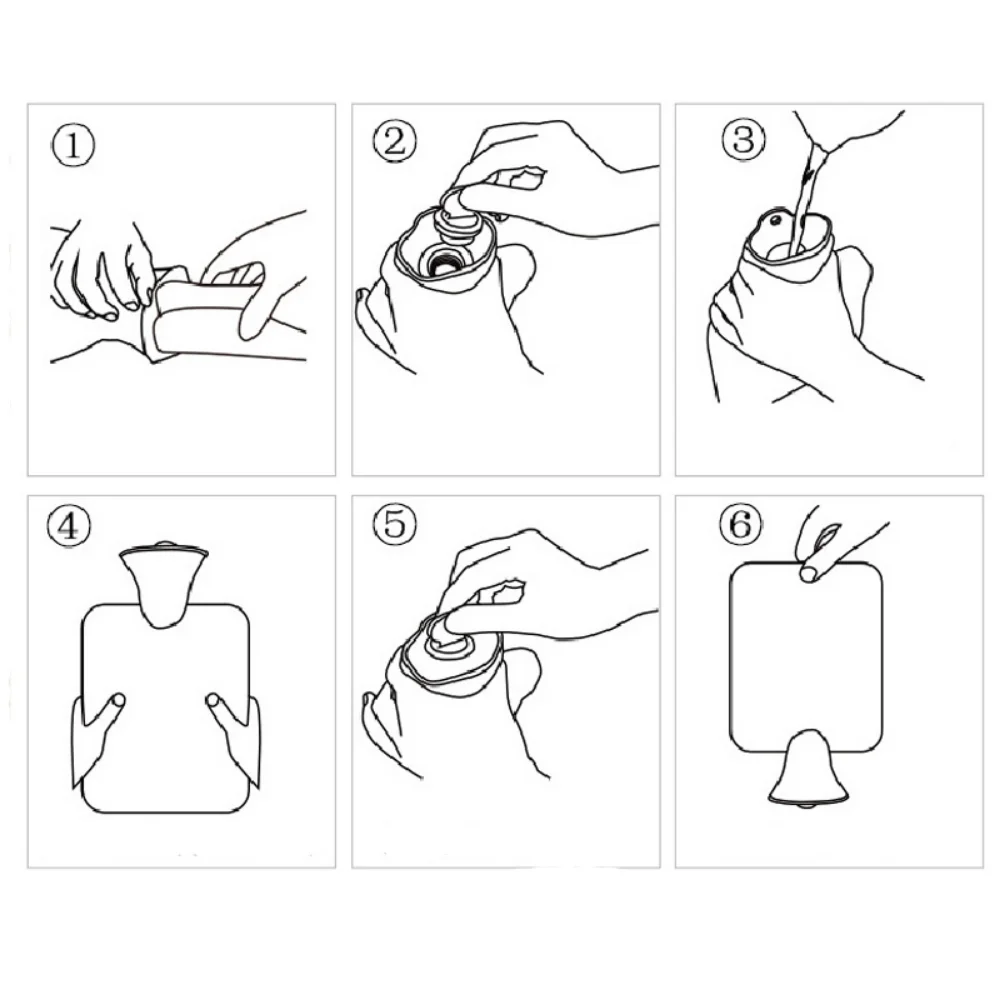 ①

②

③

④

⑤

⑥