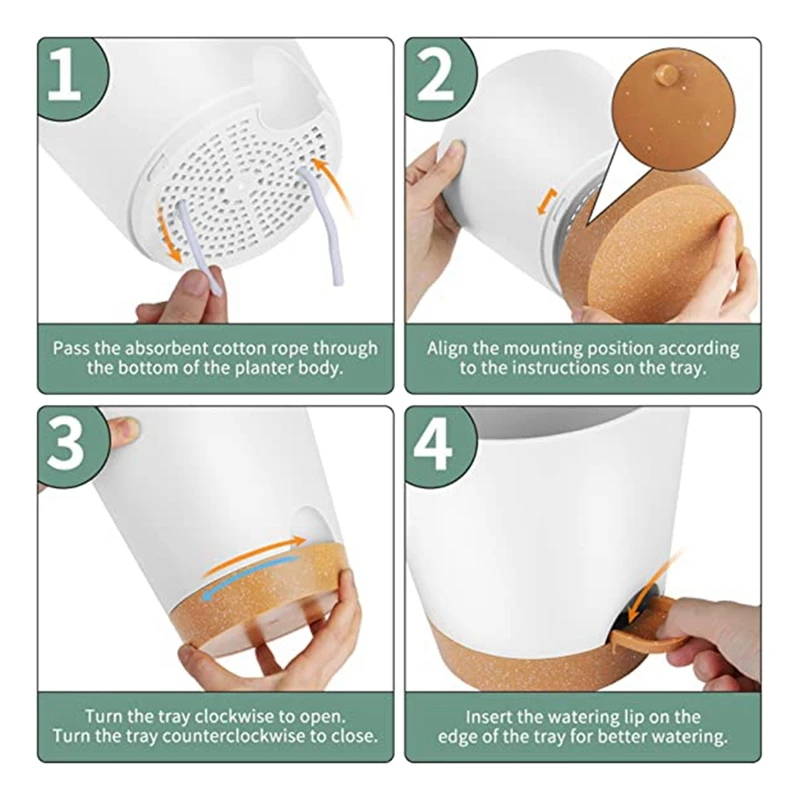 1

Pass the absorbent cotton rope through the bottom of the planter body.

2

Align the mounting position according to the instructions on the tray.

3

Turn the tray clockwise to open.
Turn the tray counterclockwise to close.

4

Insert the watering lip on the edge of the tray for better watering.